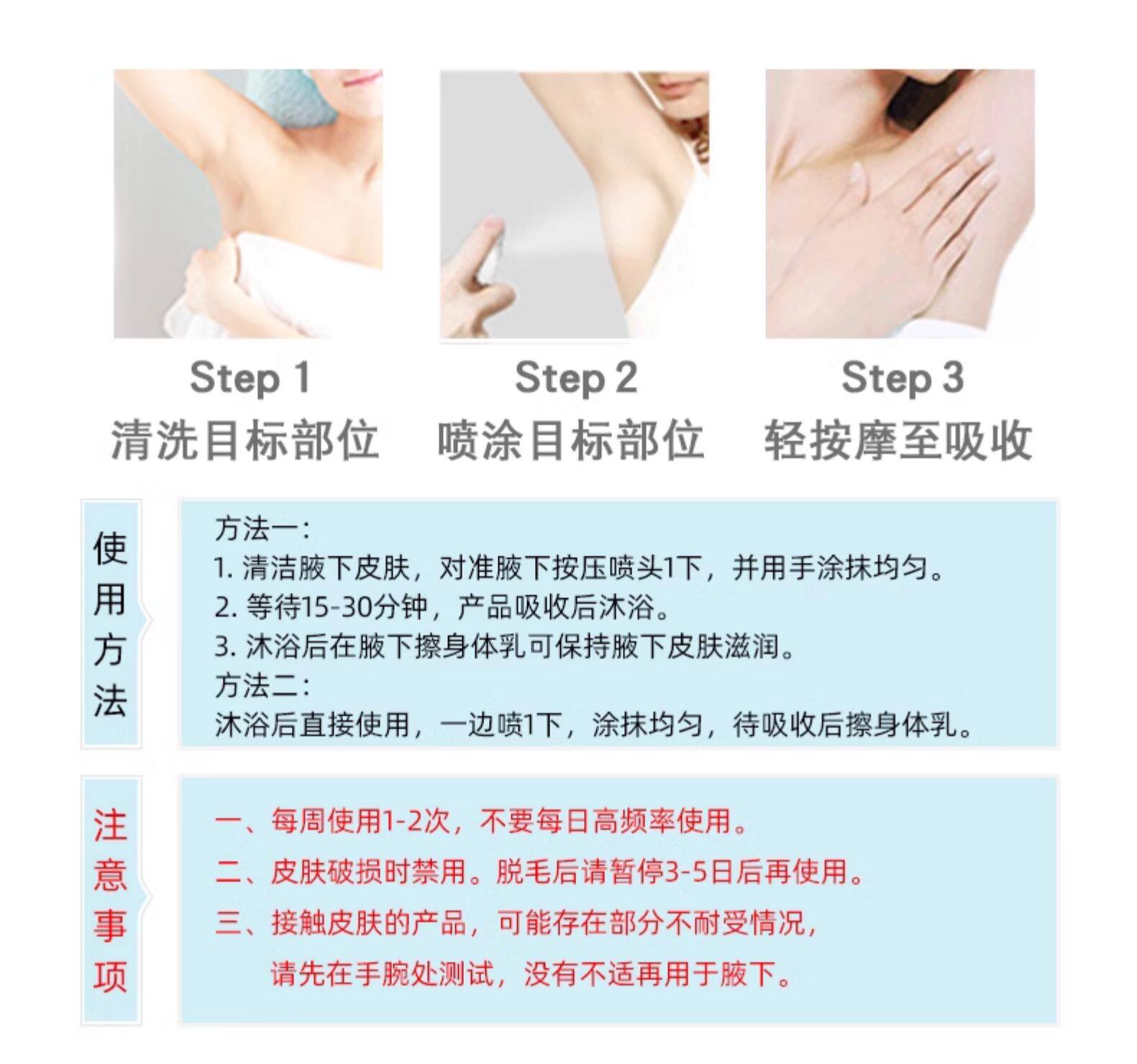 Step 1
清洗目标部位

Step 2
喷涂目标部位

Step 3
轻按摩至吸收

使用方法

方法一:
1. 清洁腋下皮肤，对准腋下按压喷头1下，并用手涂抹均匀。
2. 等待15-30分钟，产品吸收后沐浴。
3. 沐浴后在腋下擦身体乳可保持腋下皮肤滋润。
方法二:
沐浴后直接使用，一边喷1下，涂抹均匀，待吸收后擦身体乳。

注意事项

一、每周使用1-2次，不要每日高频率使用。
二、皮肤破损时禁用。脱毛后请暂停3-5日后再使用。
三、接触皮肤的产品，可能存在部分不耐受情况，
请先在手腕处测试，没有不适再用于腋下。