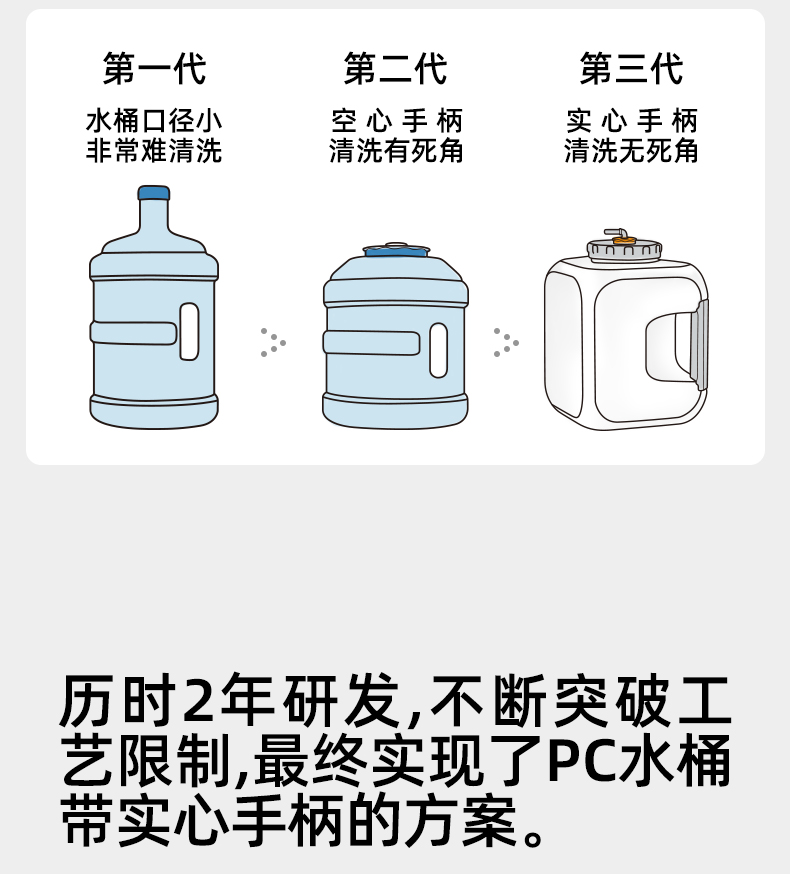 第一代
水桶口径小
非常难清洗

第二代
空心手柄
清洗有死角

第三代
实心手柄
清洗无死角

历时2年研发,不断突破工艺限制,最终实现了PC水桶带实心手柄的方案。