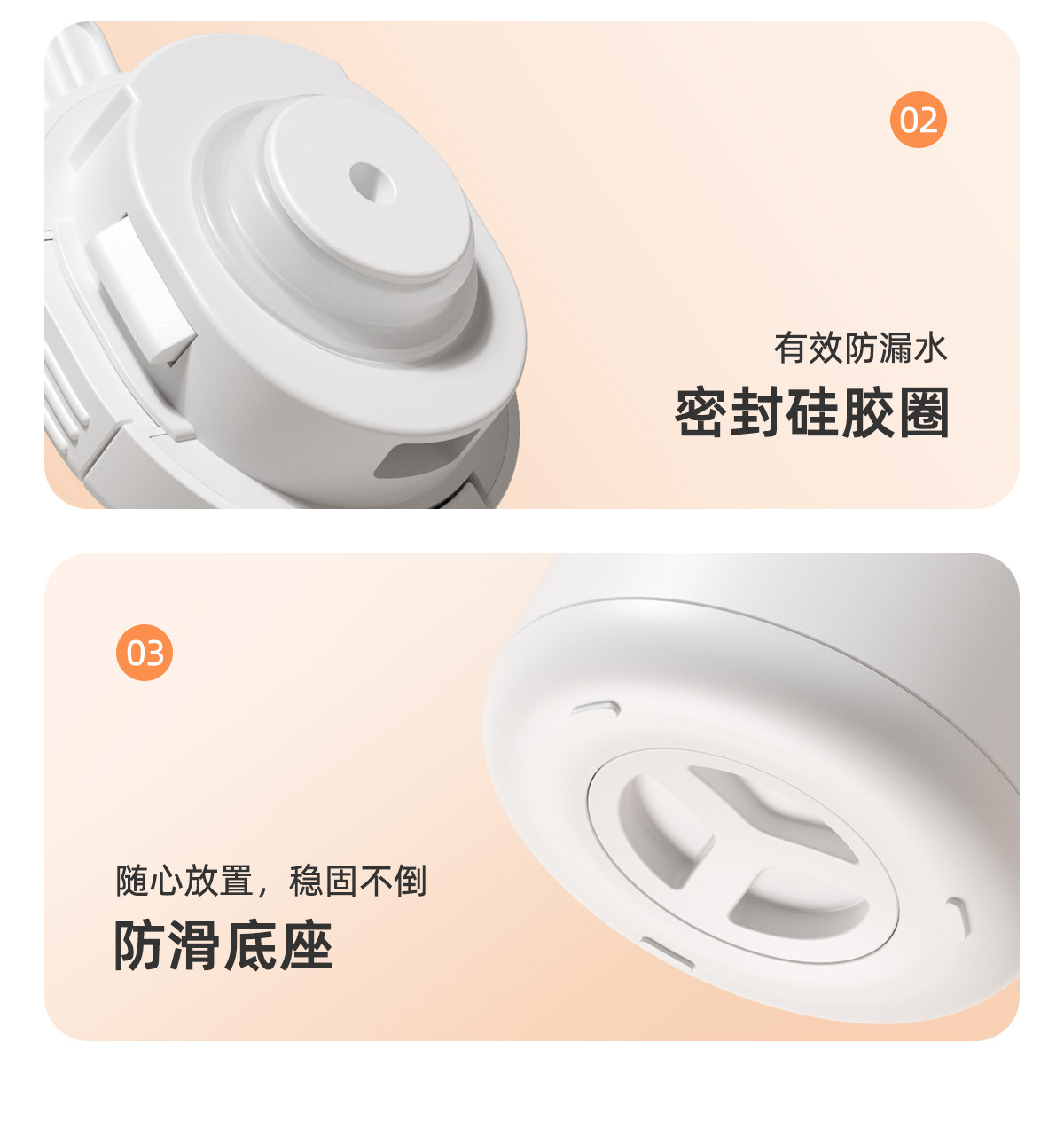 02

有效防漏水

密封硅胶圈

03

随心放置，稳固不倒

防滑底座