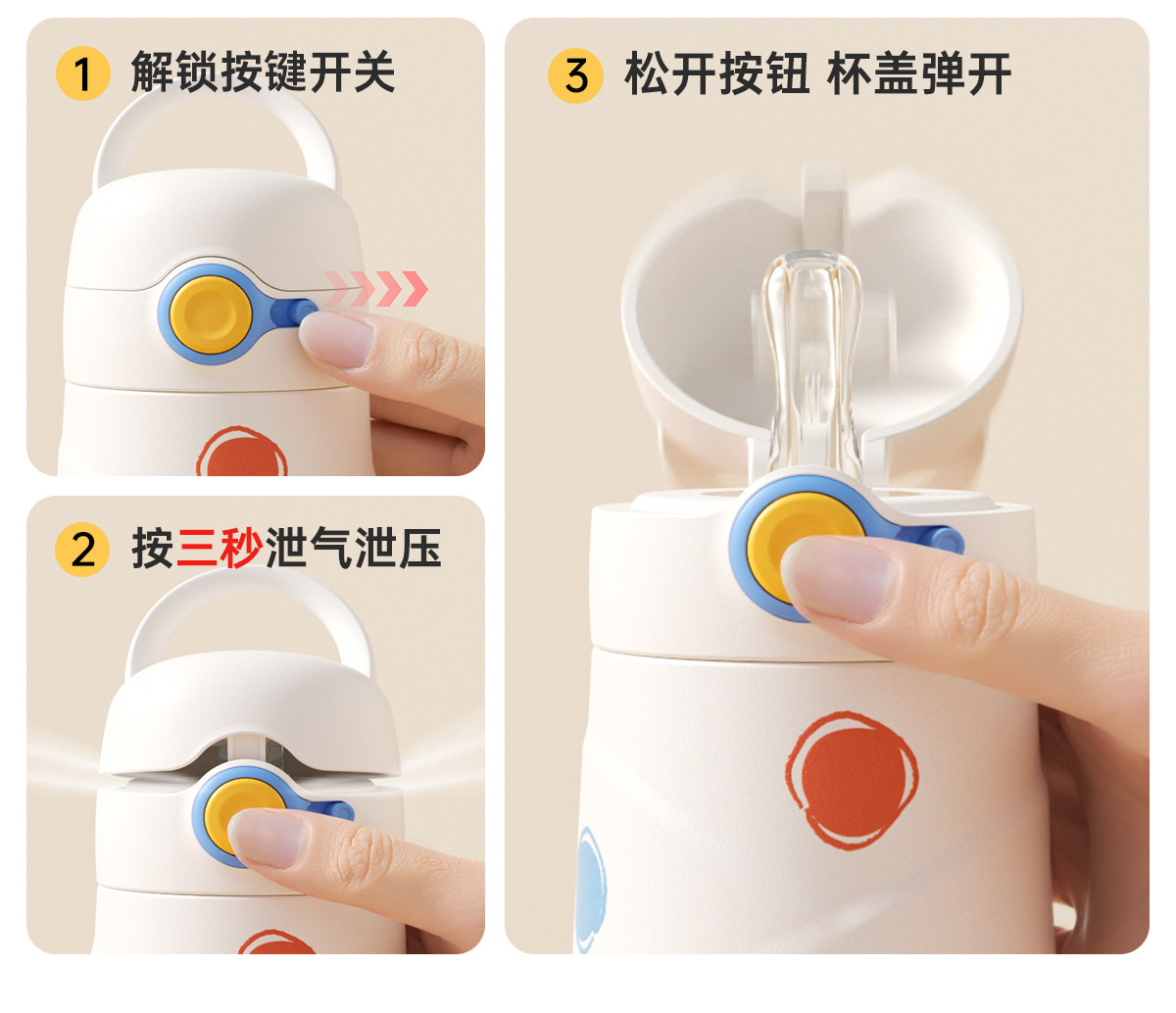 1 解锁按键开关

2 按三秒泄气泄压

3 松开按钮 杯盖弹开