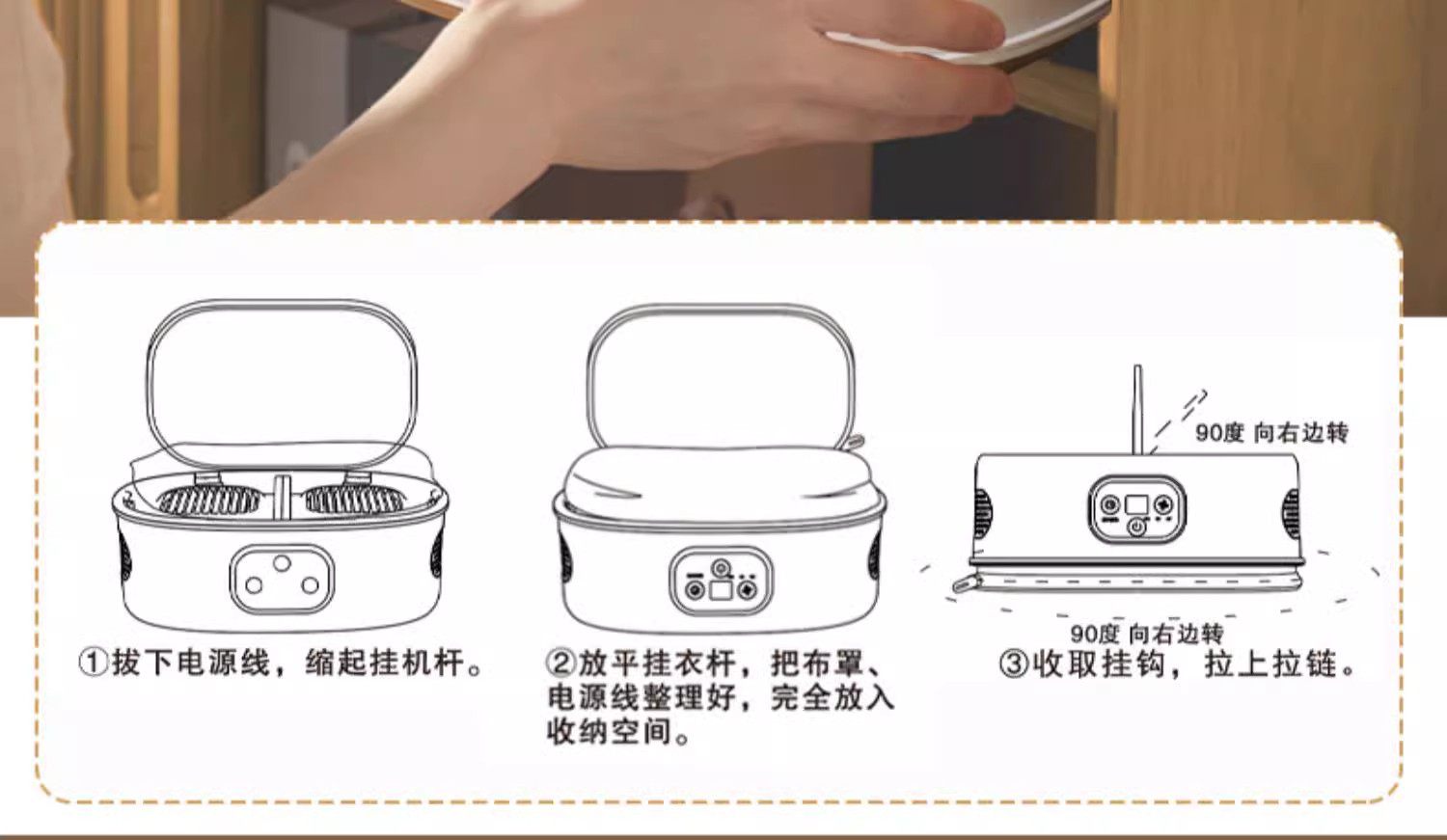 ①拔下电源线，缩起挂机杆。

②放平挂衣杆，把布罩、电源线整理好，完全放入收纳空间。

90度 向右边转

90度 向右边转

③收取挂钩，拉上拉链。