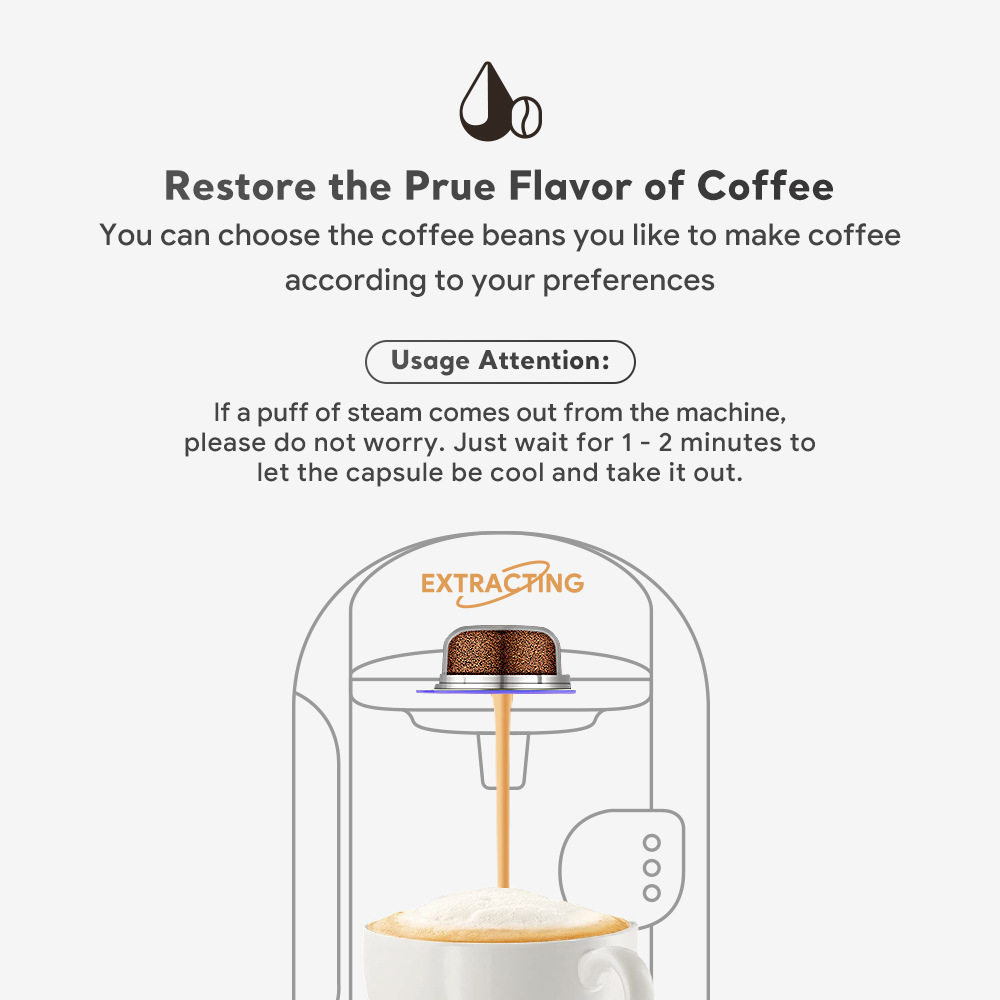 Restore the Prue Flavor of Coffee

You can choose the coffee beans you like to make coffee according to your preferences

Usage Attention:

If a puff of steam comes out from the machine, please do not worry. Just wait for 1 - 2 minutes to let the capsule be cool and take it out.

EXTRACTING