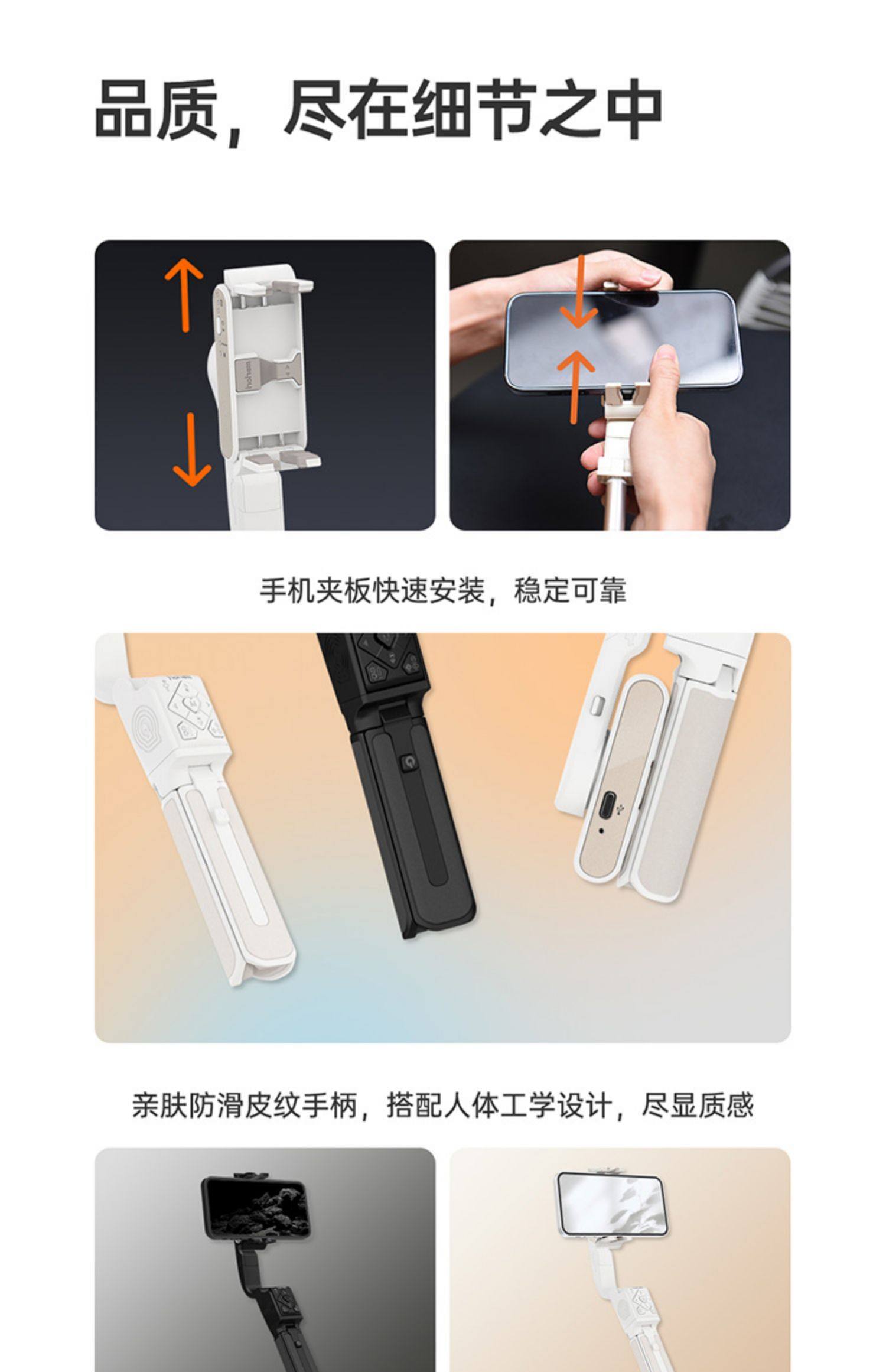 品质，尽在细节之中

hohem

手机夹板快速安装，稳定可靠

亲肤防滑皮纹手柄，搭配人体工学设计，尽显质感