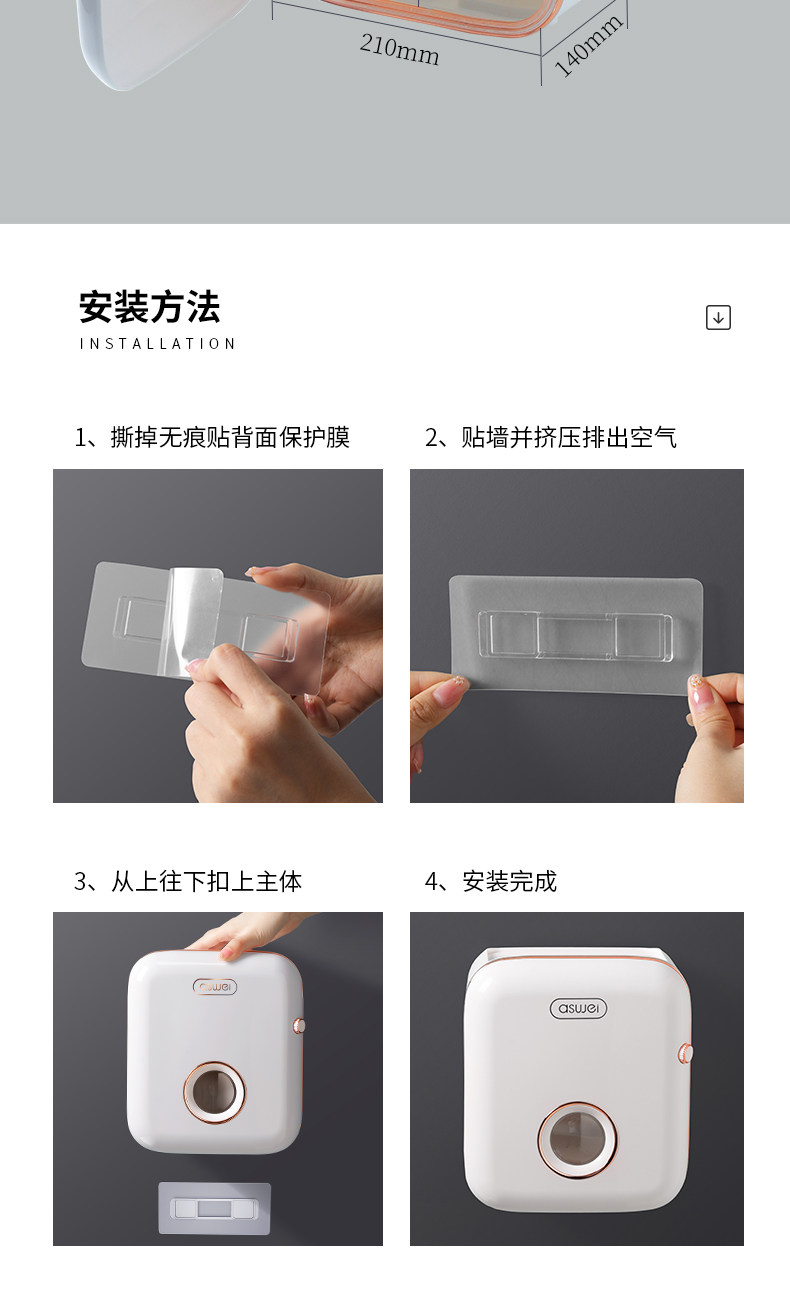 210mm

140mm

安装方法
INSTALLATION

1、撕掉无痕贴背面保护膜

2、贴墙并挤压排出空气

3、从上往下扣上主体

aswei

4、安装完成

aswei