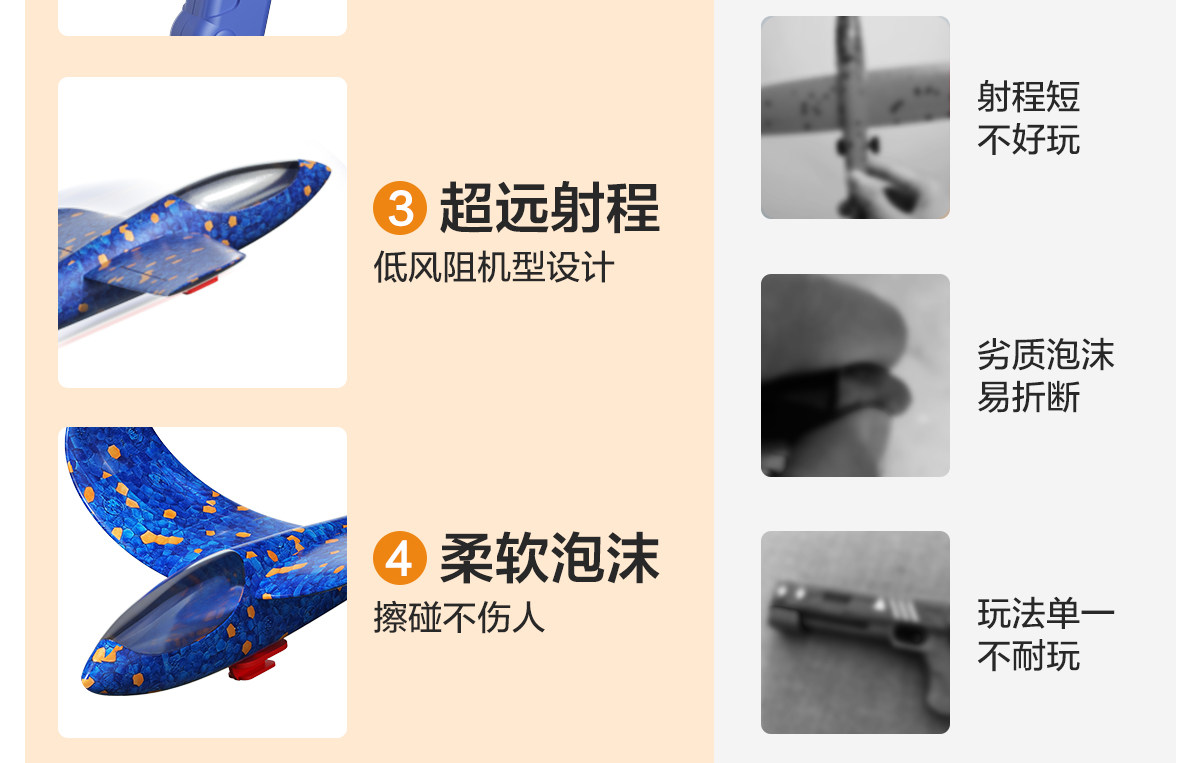 3 超远射程
低风阻机型设计

4 柔软泡沫
擦碰不伤人

射程短
不好玩

劣质泡沫
易折断

玩法单一
不耐玩