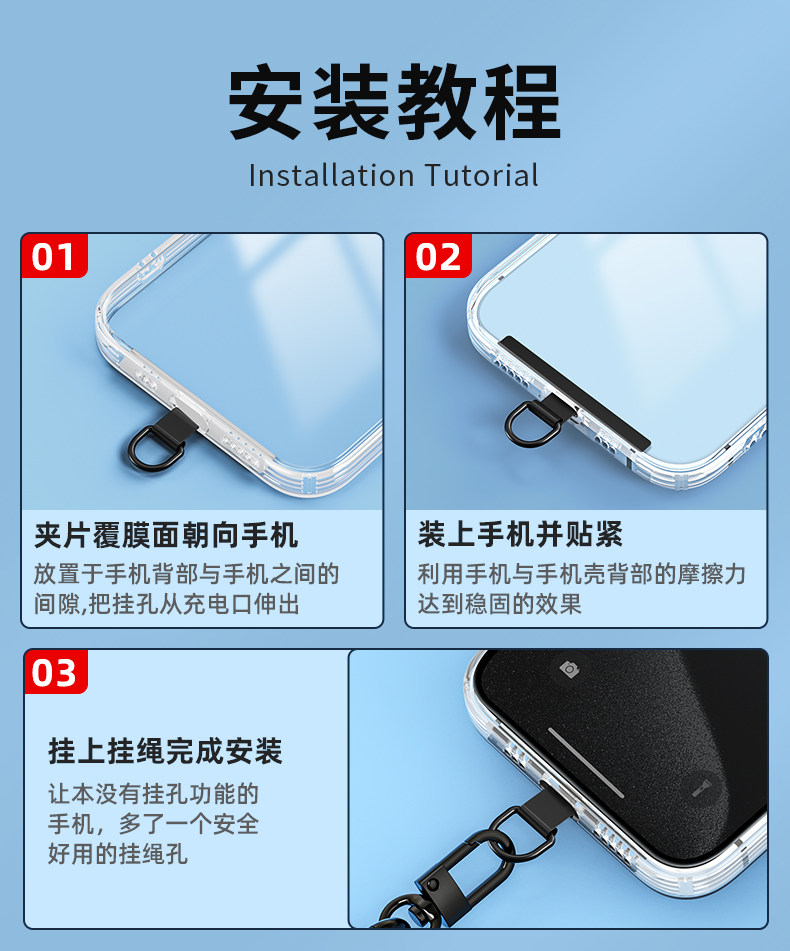 安装教程

Installation Tutorial

01

夹片覆膜面朝向手机

放置于手机背部与手机之间的间隙,把挂孔从充电口伸出

02

装上手机并贴紧

利用手机与手机壳背部的摩擦力达到稳固的效果

03

挂上挂绳完成安装

让本没有挂孔功能的手机，多了一个安全好用的挂绳孔