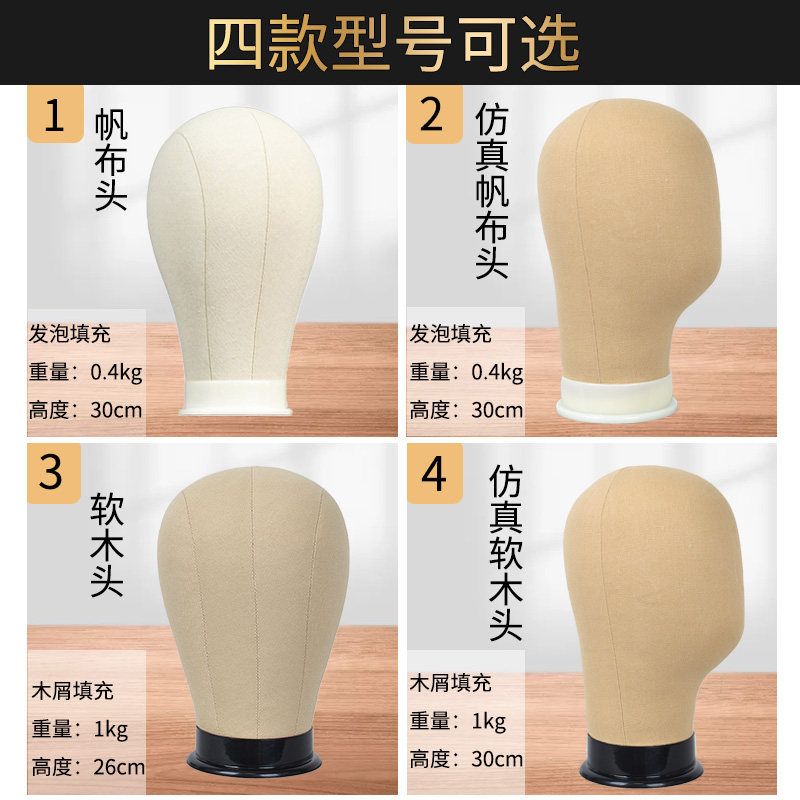 四款型号可选

1
帆布头
发泡填充
重量：0.4kg
高度：30cm

2
仿真帆布头
发泡填充
重量：0.4kg
高度：30cm

3
软木头
木屑填充
重量：1kg
高度：26cm

4
仿真软木头
木屑填充
重量：1kg
高度：30cm