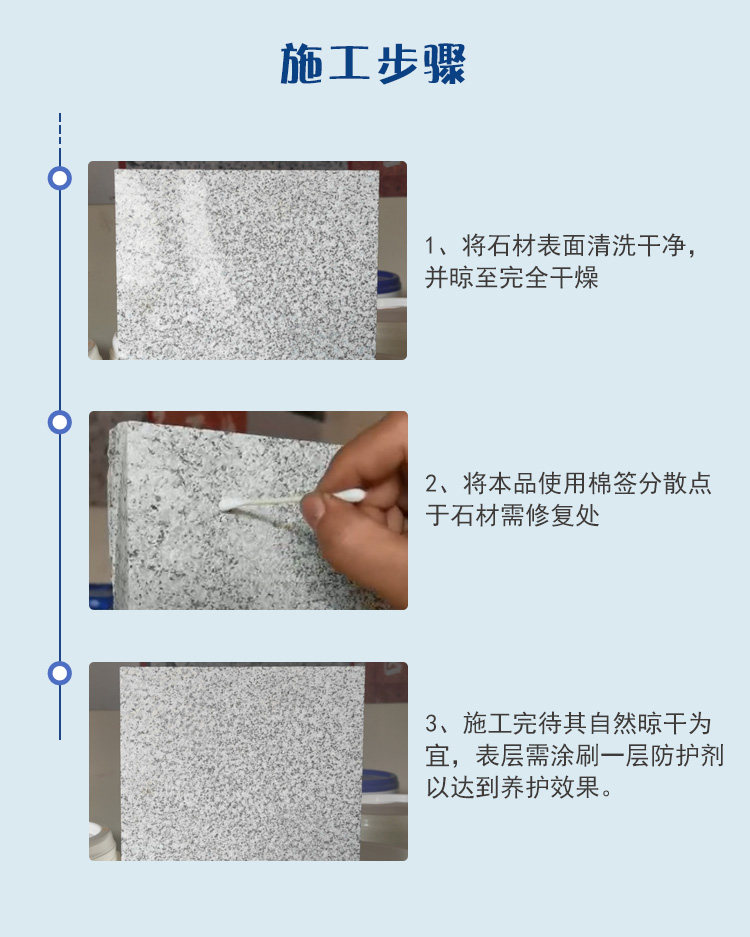 施工步骤

1、将石材表面清洗干净，并晾至完全干燥

2、将本品使用棉签分散点于石材需修复处

3、施工完待其自然晾干为宜，表层需涂刷一层防护剂以达到养护效果。