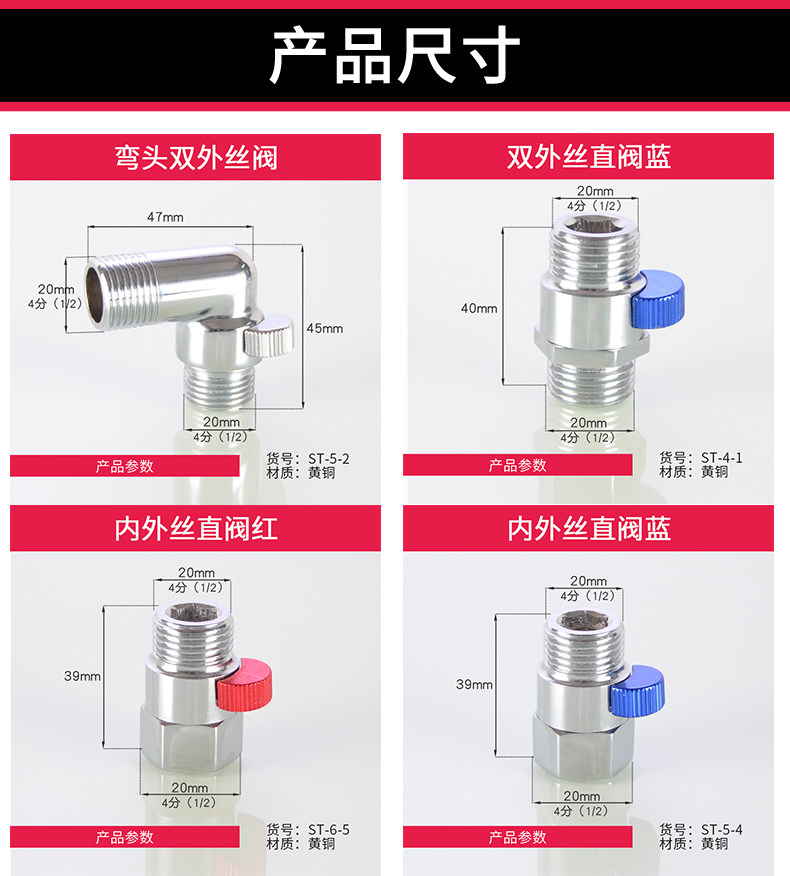 产品尺寸

弯头双外丝阀

47mm

20mm
4分（1/2）

45mm

20mm
4分（1/2）

产品参数

货号：ST-5-2
材质：黄铜

双外丝直阀蓝

20mm
4分（1/2）

40mm

20mm
4分（1/2）

产品参数

货号：ST-4-1
材质：黄铜

内外丝直阀红

20mm
4分（1/2）

39mm

20mm
4分（1/2）

产品参数

货号：ST-6-5
材质：黄铜

内外丝直阀蓝

20mm
4分（1/2）

39mm

20mm
4分（1/2）

产品参数

货号：ST-5-4
材质：黄铜