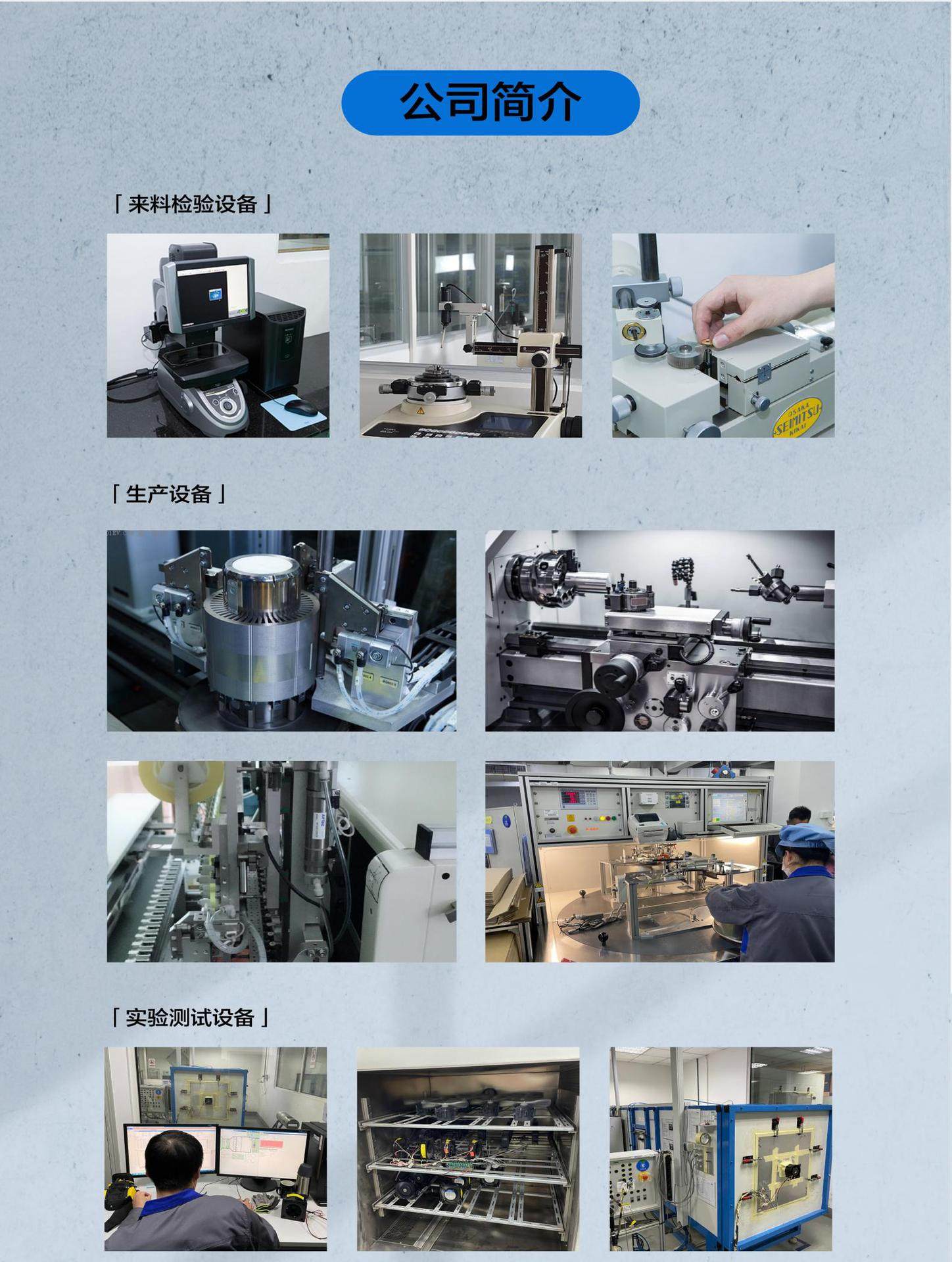 公司简介

「 来料检验设备 」

OSAKA SEIMITSU KIKAI

「 生产设备 」

「 实验测试设备 」