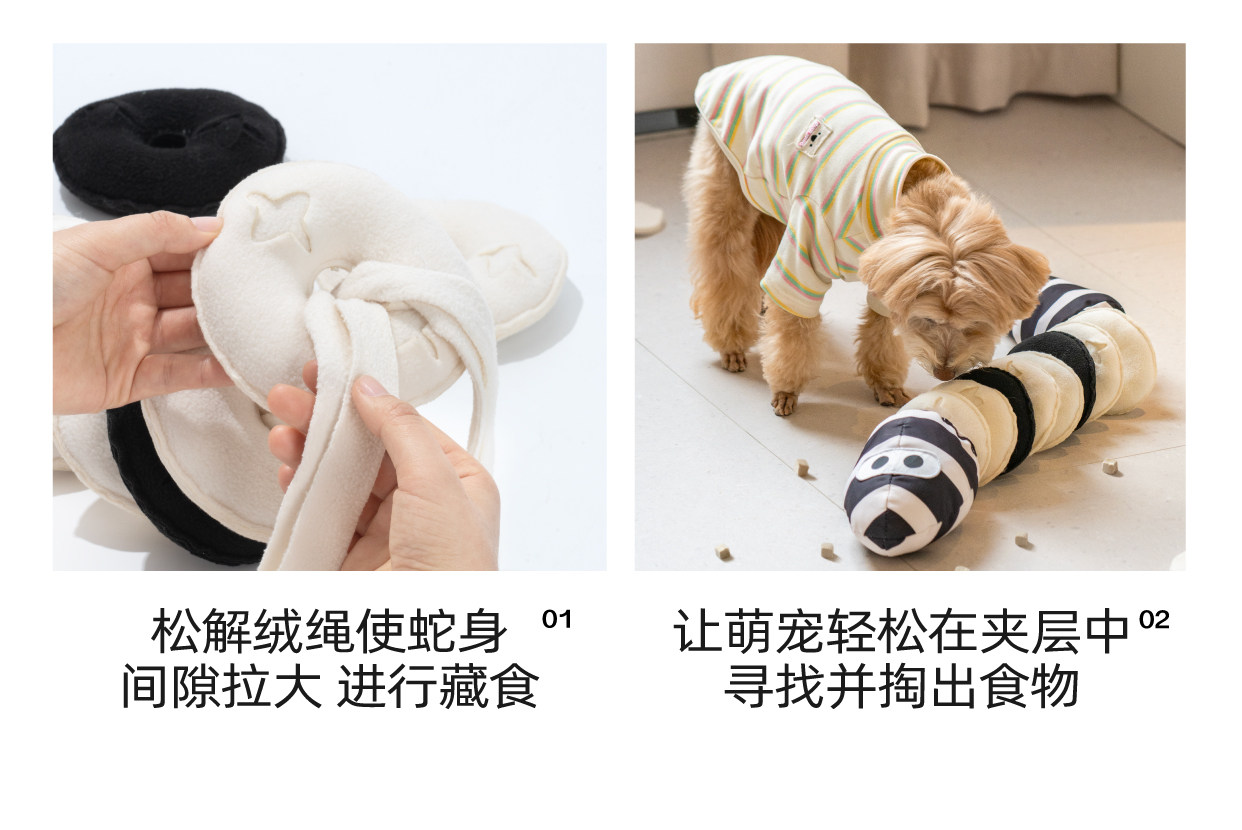 松解绒绳使蛇身 01
间隙拉大 进行藏食

让萌宠轻松在夹层中 02
寻找并掏出食物