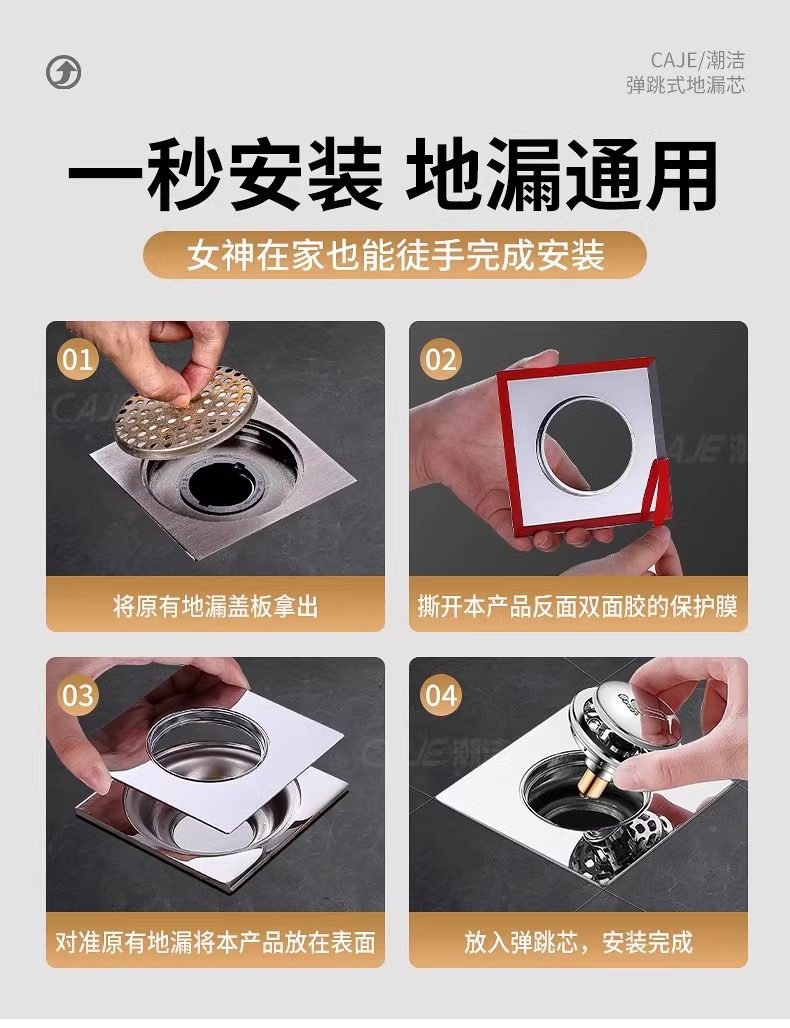 CAJE/潮洁
弹跳式地漏芯

一秒安装 地漏通用

女神在家也能徒手完成安装

01
CAJE
将原有地漏盖板拿出

02
CAJE 潮
撕开本产品反面双面胶的保护膜

03
CAJE 潮洁
对准原有地漏将本产品放在表面

04
放入弹跳芯，安装完成