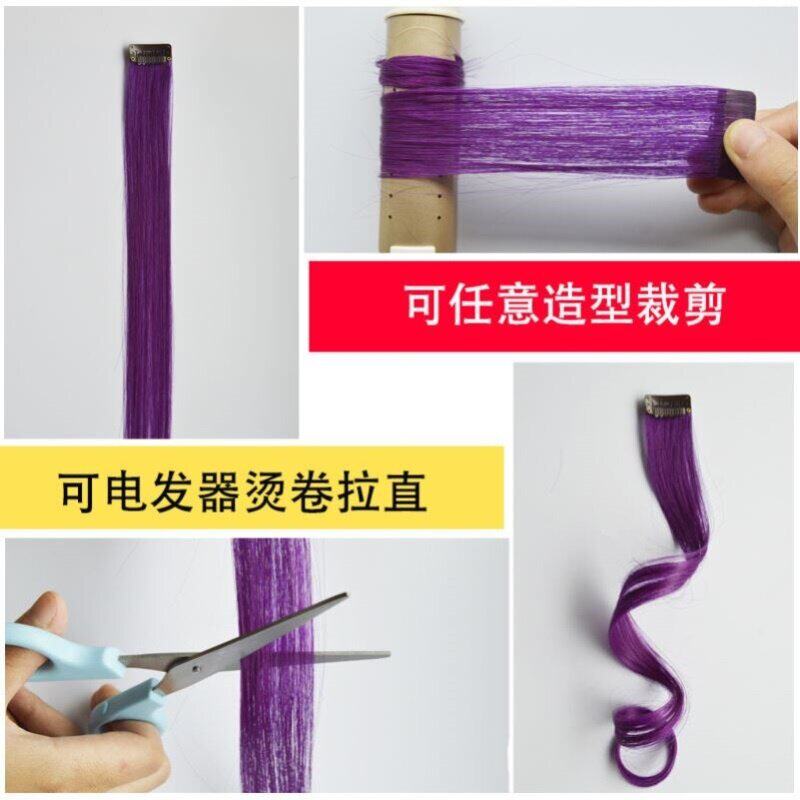 可任意造型裁剪

可电发器烫卷拉直