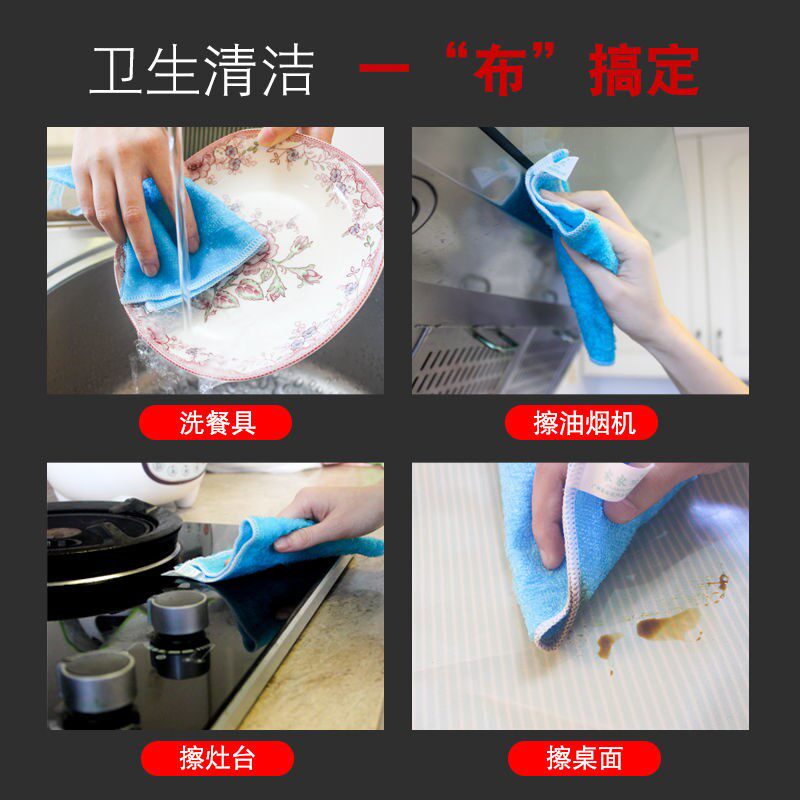 卫生清洁 一“布”搞定

洗餐具

擦油烟机

擦灶台

擦桌面