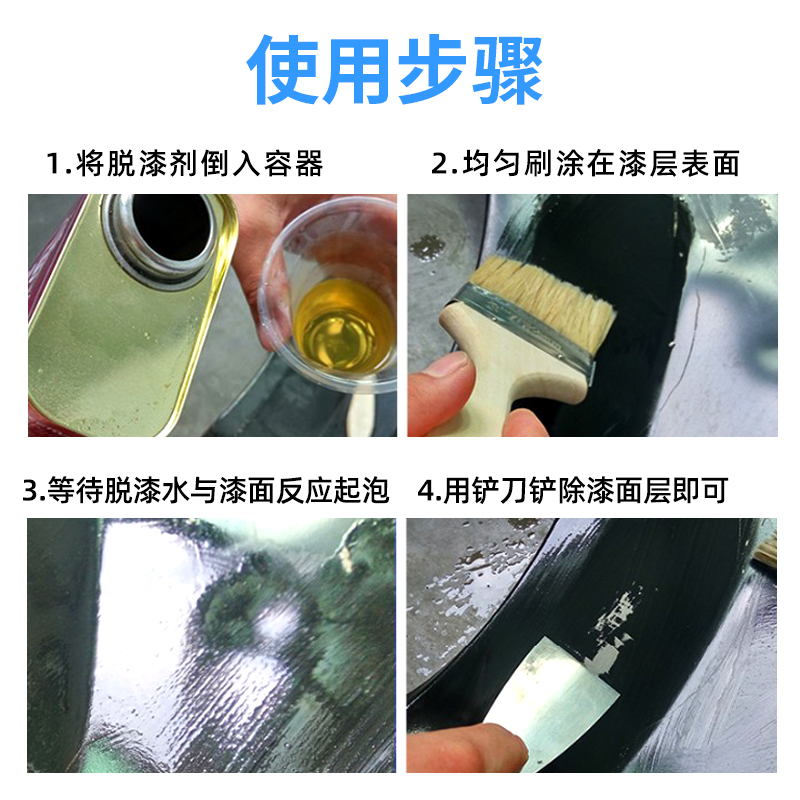 使用步骤

1.将脱漆剂倒入容器

2.均匀刷涂在漆层表面

3.等待脱漆水与漆面反应起泡

4.用铲刀铲除漆面层即可