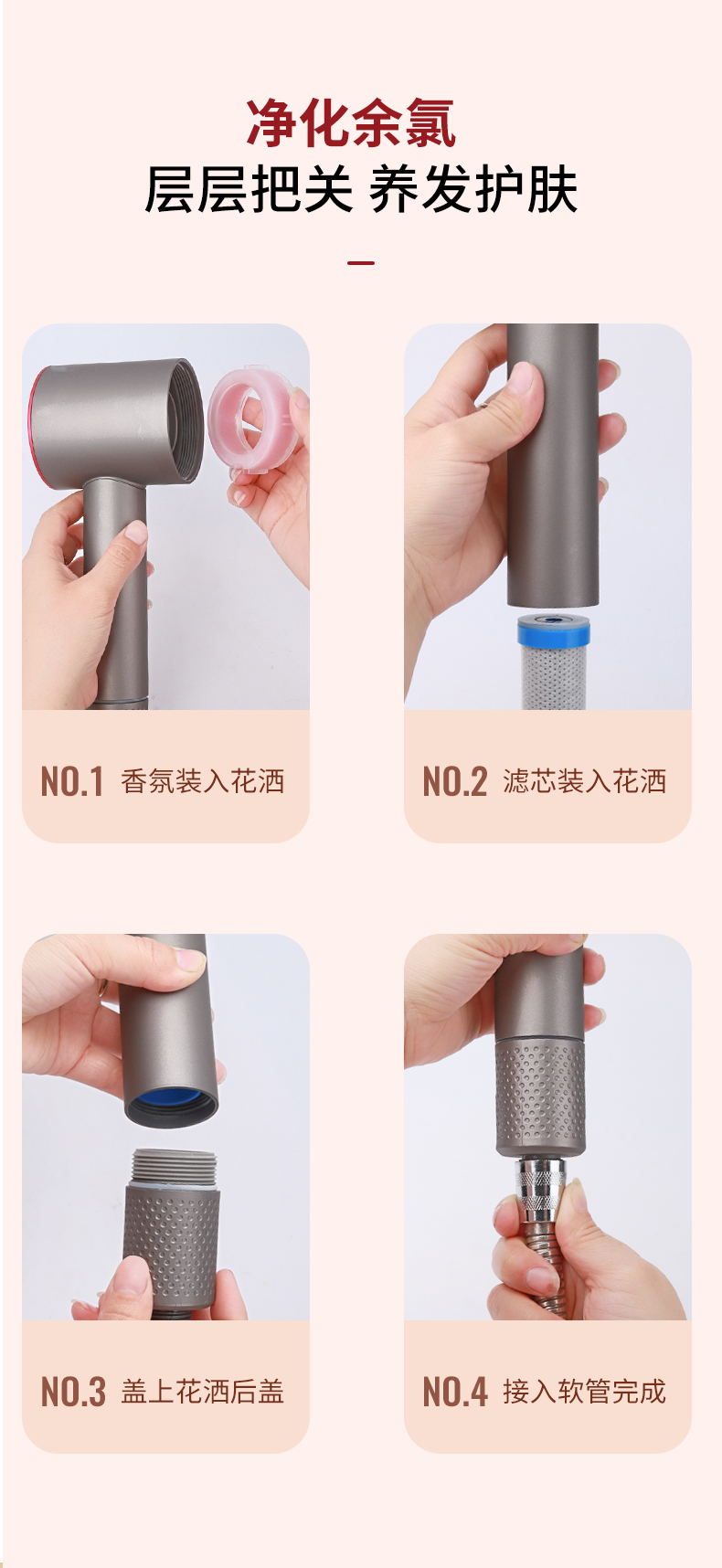 净化余氯
层层把关 养发护肤

NO.1 香氛装入花洒

NO.2 滤芯装入花洒

NO.3 盖上花洒后盖

NO.4 接入软管完成