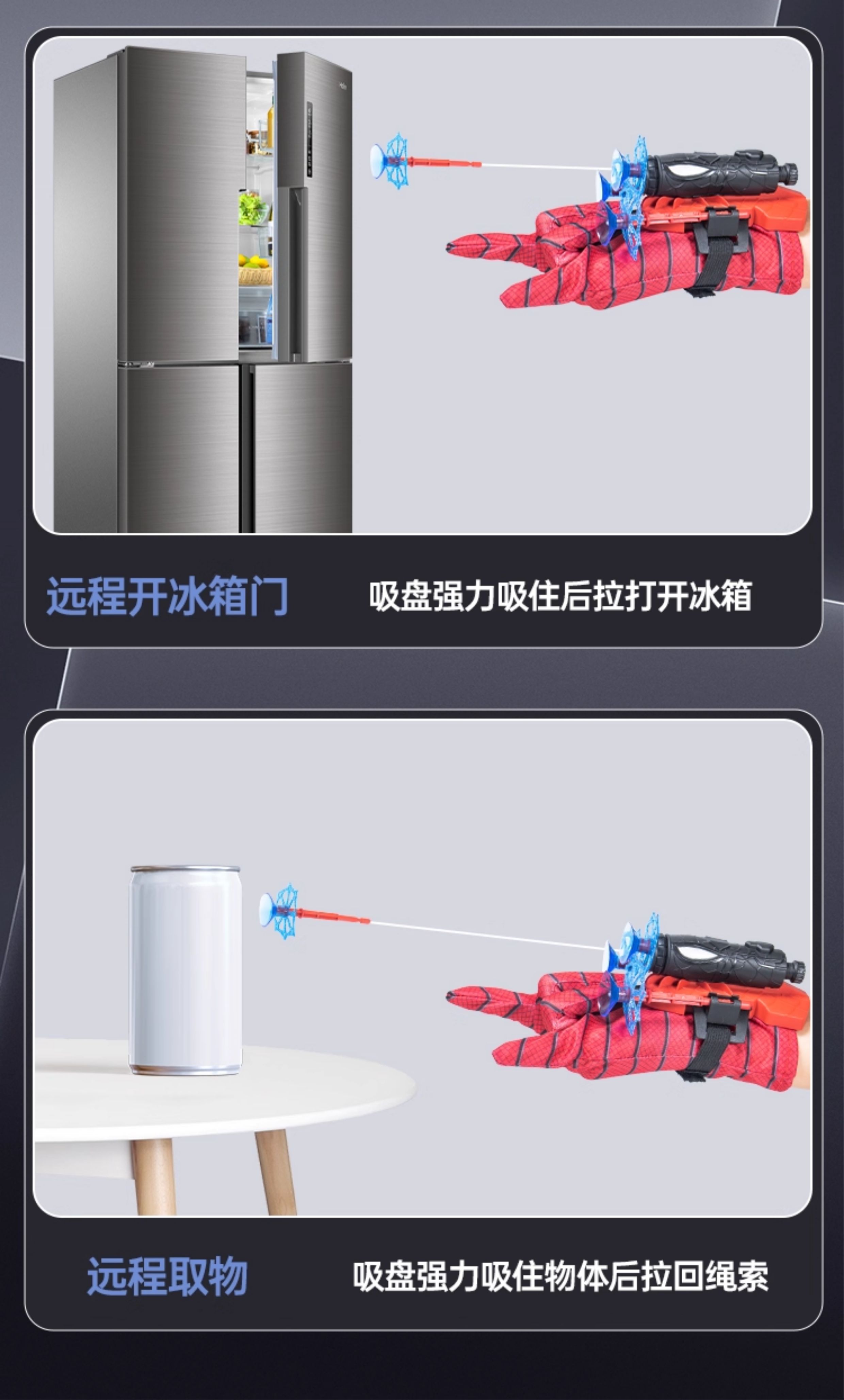 远程开冰箱门

吸盘强力吸住后拉打开冰箱

远程取物

吸盘强力吸住物体后拉回绳索