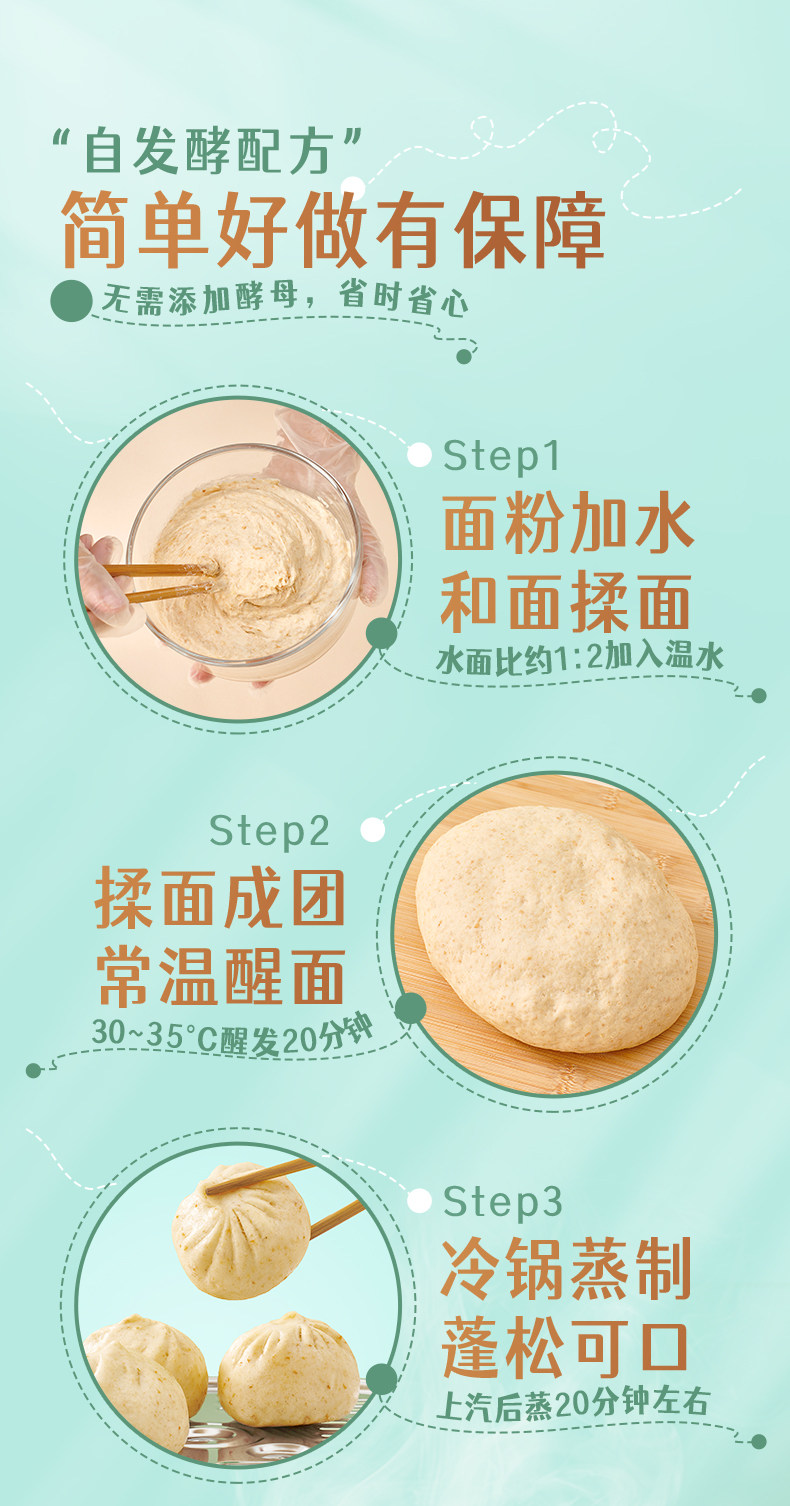 “自发酵配方”
简单好做有保障
无需添加酵母，省时省心

Step1
面粉加水
和面揉面
水面比约1:2加入温水

Step2
揉面成团
常温醒面
30~35°C醒发20分钟

Step3
冷锅蒸制
蓬松可口
上汽后蒸20分钟左右