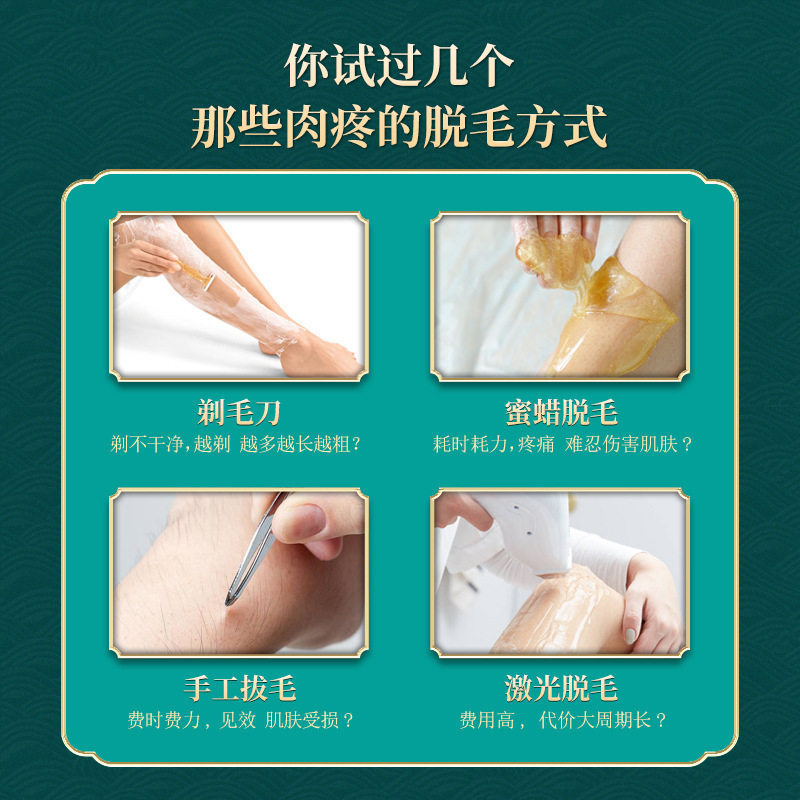 你试过几个
那些肉疼的脱毛方式

剃毛刀
剃不干净，越剃 越多越长越粗？

蜜蜡脱毛
耗时耗力，疼痛 难忍伤害肌肤？

手工拔毛
费时费力，见效 肌肤受损？

激光脱毛
费用高， 代价大周期长？