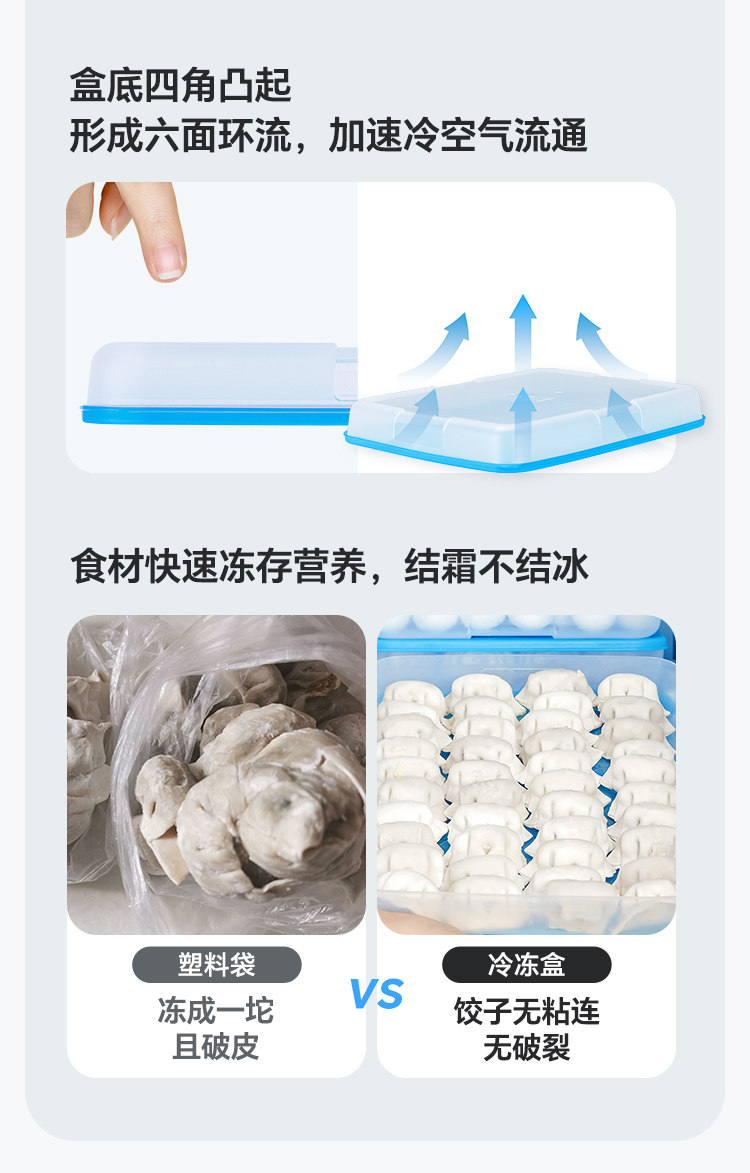 盒底四角凸起
形成六面环流，加速冷空气流通

食材快速冻存营养，结霜不结冰

塑料袋
冻成一坨
且破皮

VS

冷冻盒
饺子无粘连
无破裂