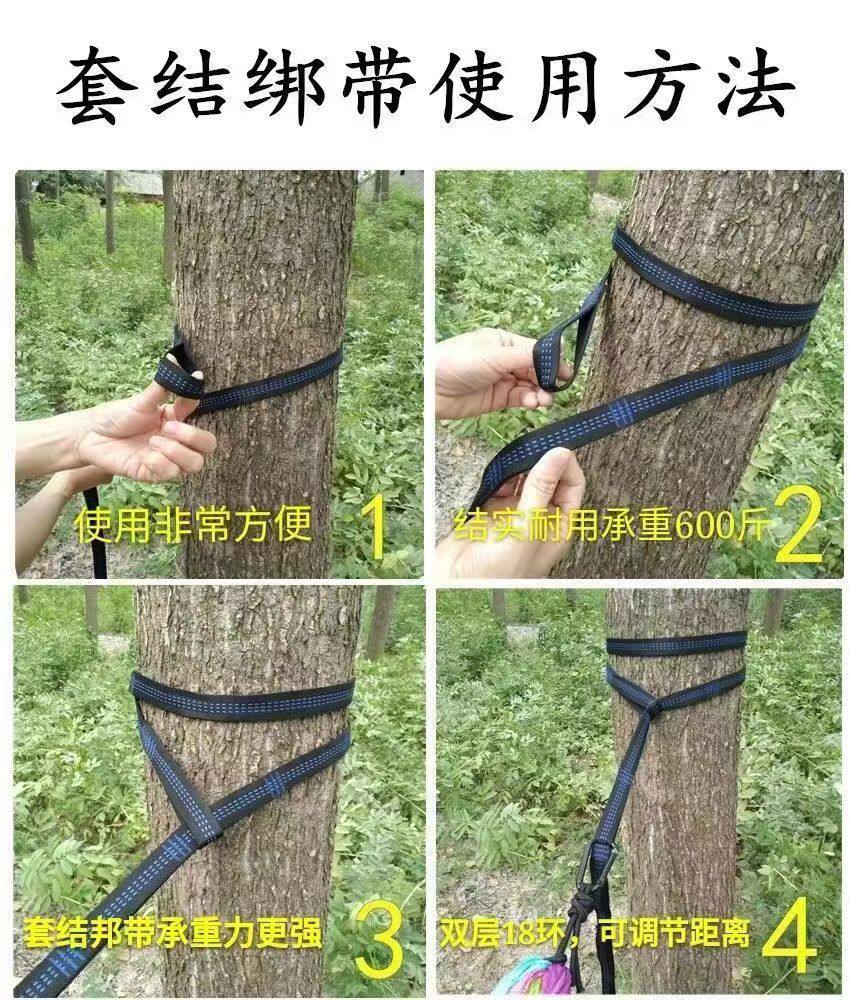 套结绑带使用方法

使用非常方便 1

结实耐用承重600斤 2

套结邦带承重力更强 3

双层18环，可调节距离 4