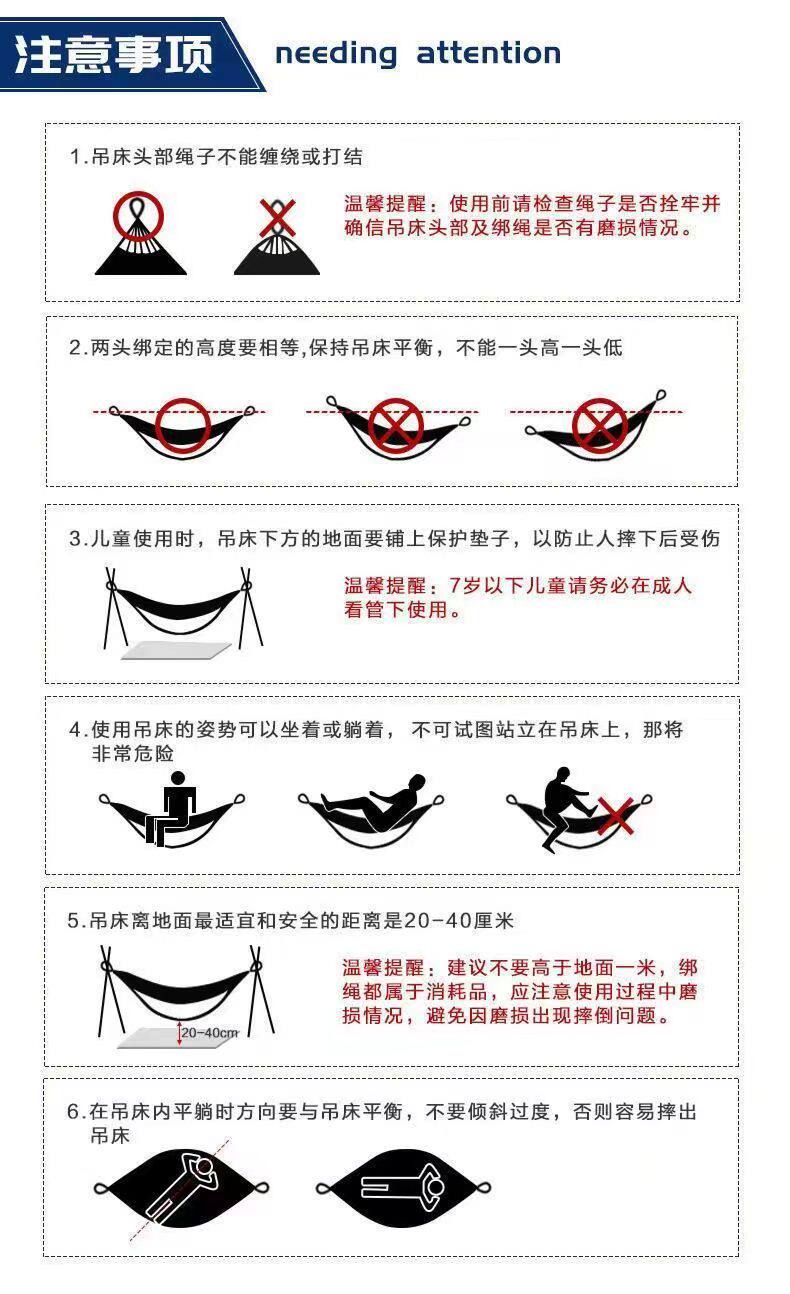 注意事项 needing attention

1.吊床头部绳子不能缠绕或打结

温馨提醒：使用前请检查绳子是否拴牢并确信吊床头部及绑绳是否有磨损情况。

2.两头绑定的高度要相等,保持吊床平衡，不能一头高一头低

3.儿童使用时，吊床下方的地面要铺上保护垫子，以防止人摔下后受伤

温馨提醒：7岁以下儿童请务必在成人看管下使用。

4.使用吊床的姿势可以坐着或躺着，不可试图站立在吊床上，那将非常危险

5.吊床离地面最适宜和安全的距离是20-40厘米

20-40cm

温馨提醒：建议不要高于地面一米，绑绳都属于消耗品，应注意使用过程中磨损情况，避免因磨损出现摔倒问题。

6.在吊床内平躺时方向要与吊床平衡，不要倾斜过度，否则容易摔出吊床