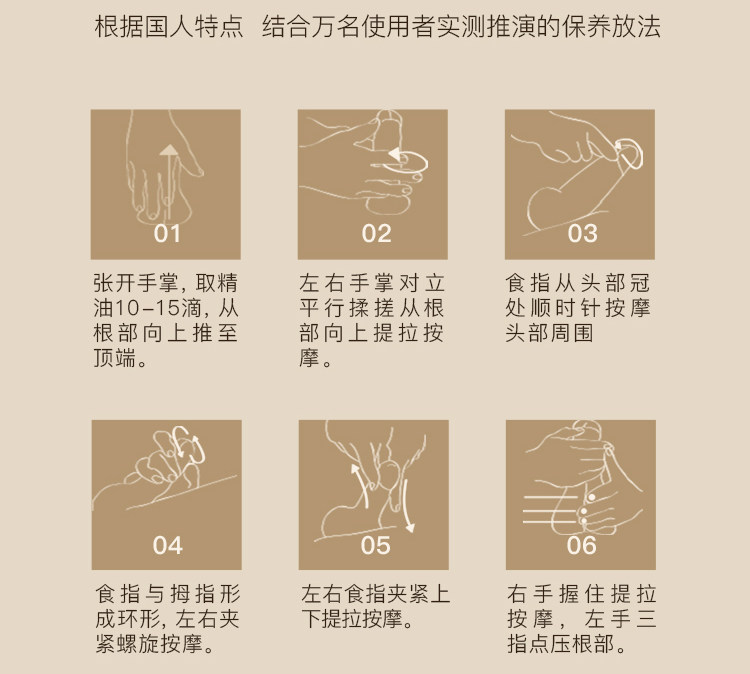 根据国人特点 结合万名使用者实测推演的保养放法

01

张开手掌，取精油10-15滴，从根部向上推至顶端。

02

左右手掌对立平行揉搓从根部向上提拉按摩。

03

食指从头部冠处顺时针按摩头部周围

04

食指与拇指形成环形，左右夹紧螺旋按摩。

05

左右食指夹紧上下提拉按摩。

06

右手握住提拉按摩，左手三指点压根部。