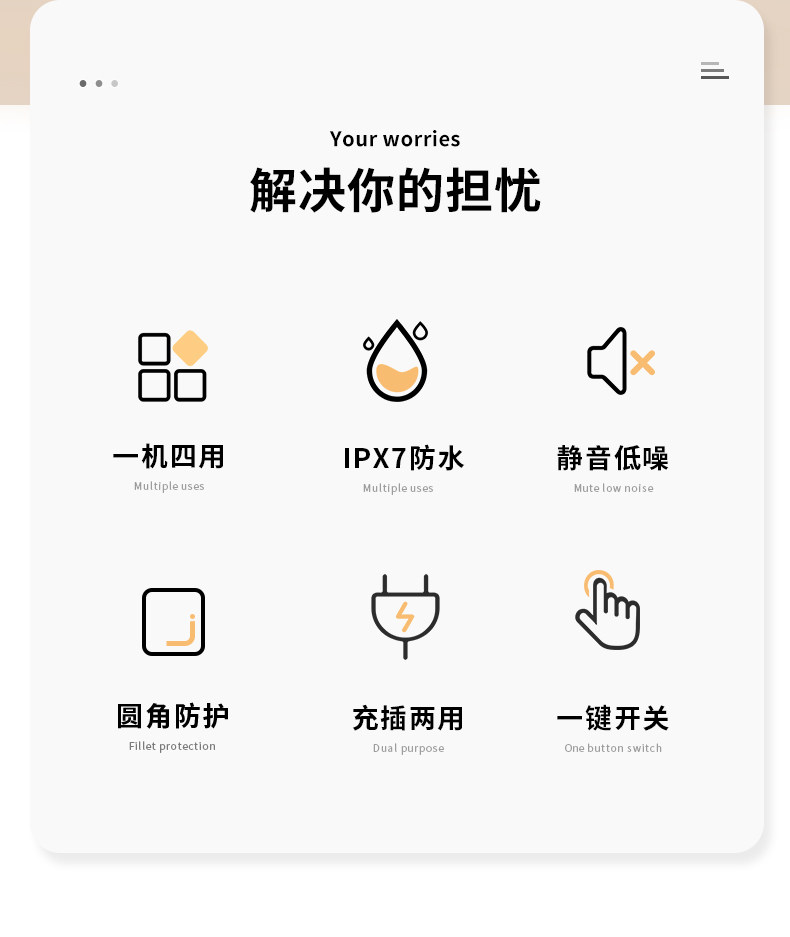 Your worries

解决你的担忧

一机四用
Multiple uses

IPX7防水
Multiple uses

静音低噪
Mute low noise

圆角防护
Fillet protection

充插两用
Dual purpose

一键开关
One button switch