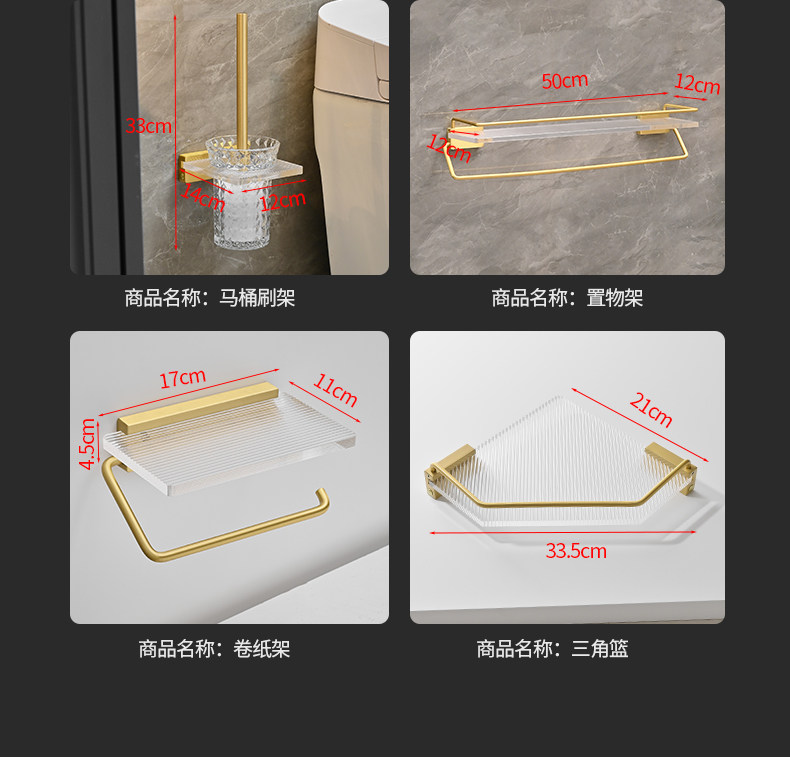 33cm

14cm

12cm

商品名称：马桶刷架

50cm

12cm

12cm

商品名称：置物架

17cm

11cm

4.5cm

商品名称：卷纸架

21cm

33.5cm

商品名称：三角篮