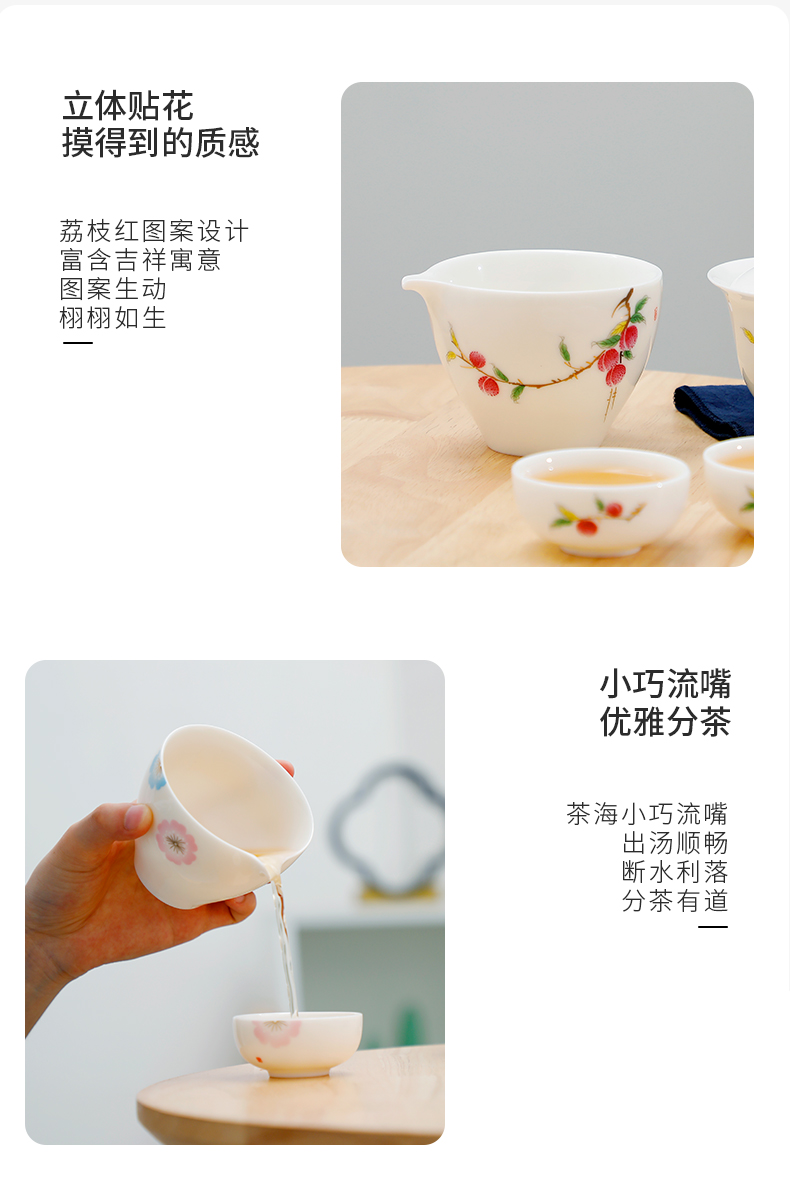 立体贴花
摸得到的质感

荔枝红图案设计
富含吉祥寓意
图案生动
栩栩如生

小巧流嘴
优雅分茶

茶海小巧流嘴
出汤顺畅
断水利落
分茶有道