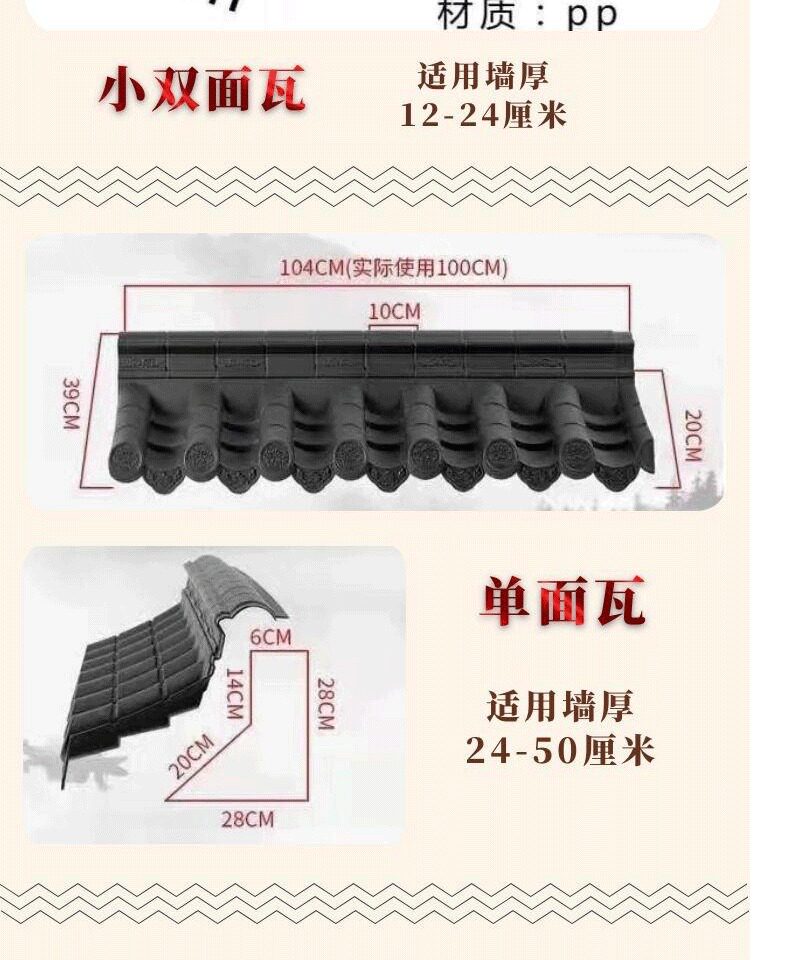 材质：pp

小双面瓦

适用墙厚
12-24厘米

104CM(实际使用100CM)

10CM

39CM

20CM

单面瓦

6CM

14CM

28CM

20CM

28CM

适用墙厚
24-50厘米