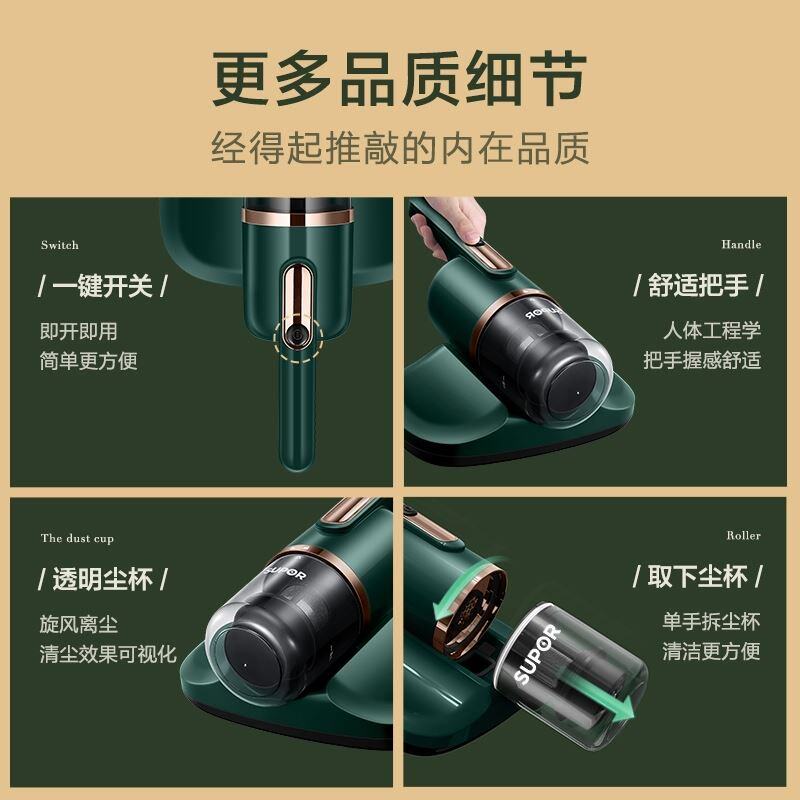 更多品质细节

经得起推敲的内在品质

Switch

/ 一键开关 /

即开即用
简单更方便

Handle

/ 舒适把手 /

人体工程学
把手握感舒适

SUPOR

The dust cup

/ 透明尘杯 /

旋风离尘
清尘效果可视化

SUPOR

Roller

/ 取下尘杯 /

单手拆尘杯
清洁更方便

SUPOR