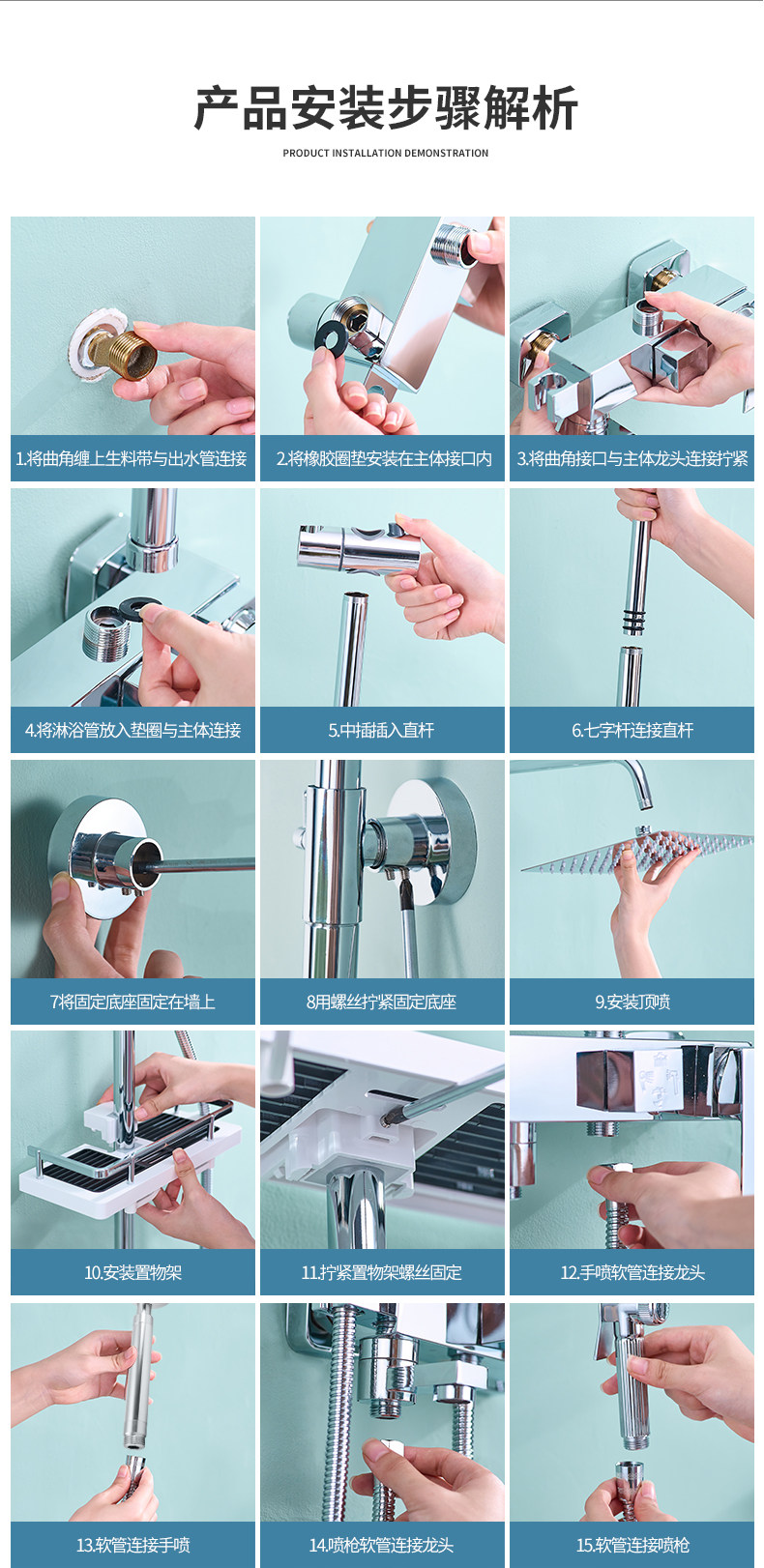 产品安装步骤解析

PRODUCT INSTALLATION DEMONSTRATION

1.将曲角缠上生料带与出水管连接

2.将橡胶圈垫安装在主体接口内

3.将曲角接口与主体龙头连接拧紧

4.将淋浴管放入垫圈与主体连接

5.中插插入直杆

6.七字杆连接直杆

7将固定底座固定在墙上

8用螺丝拧紧固定底座

9.安装顶喷

10.安装置物架

11.拧紧置物架螺丝固定

12.手喷软管连接龙头

13.软管连接手喷

14.喷枪软管连接龙头

15.软管连接喷枪