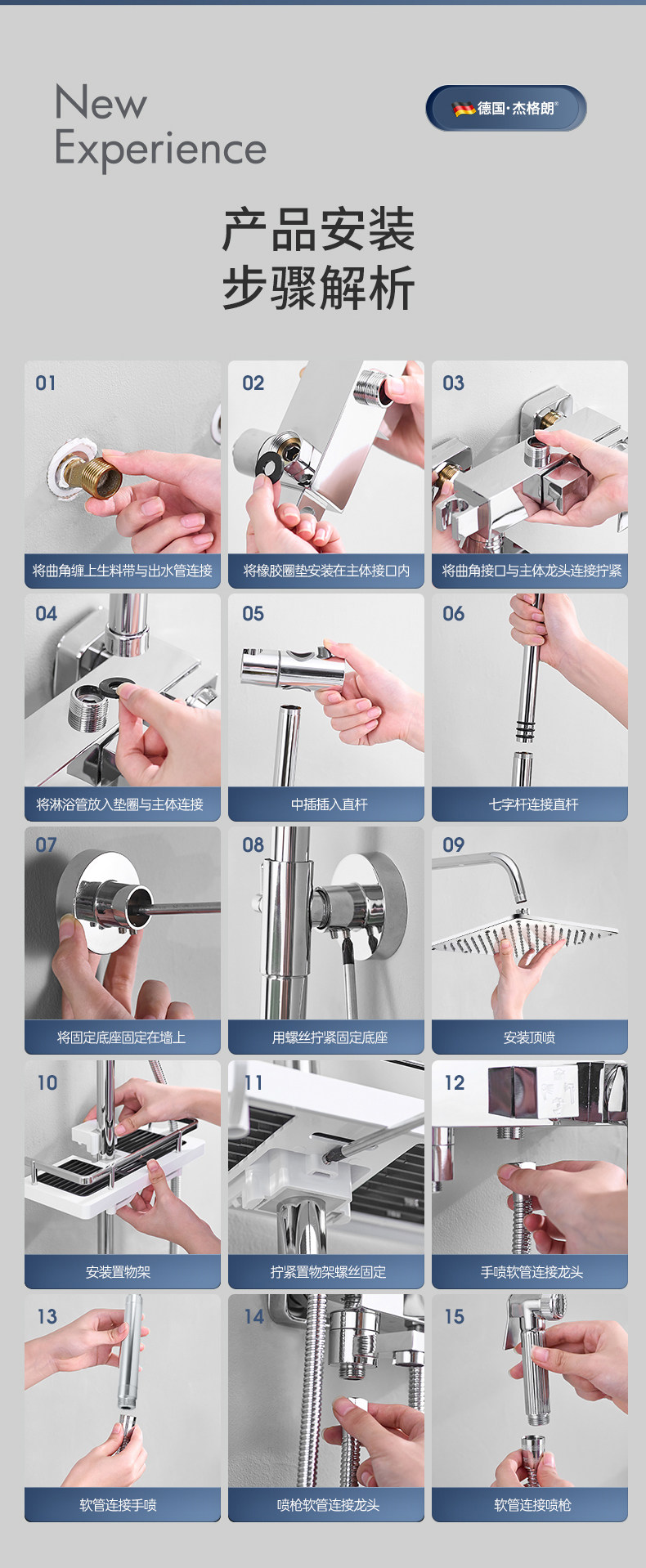 New Experience

德国·杰格朗®

产品安装
步骤解析

01
将曲角缠上生料带与出水管连接

02
将橡胶圈垫安装在主体接口内

03
将曲角接口与主体龙头连接拧紧

04
将淋浴管放入垫圈与主体连接

05
中插插入直杆

06
七字杆连接直杆

07
将固定底座固定在墙上

08
用螺丝拧紧固定底座

09
安装顶喷

10
安装置物架

11
拧紧置物架螺丝固定

12
手喷软管连接龙头

13
软管连接手喷

14
喷枪软管连接龙头

15
软管连接喷枪