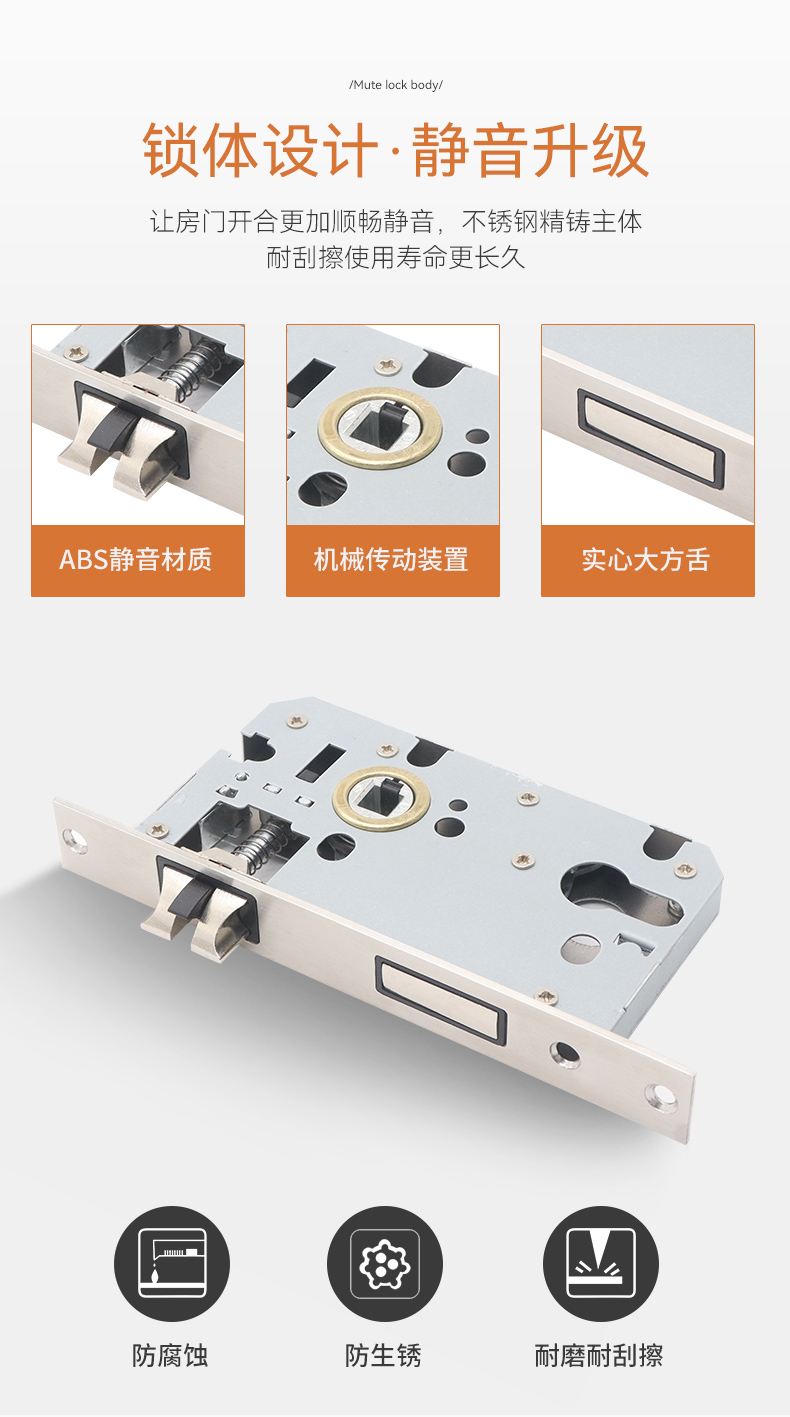 /Mute lock body/

锁体设计·静音升级

让房门开合更加顺畅静音，不锈钢精铸主体
耐刮擦使用寿命更长久

ABS静音材质

机械传动装置

实心大方舌

防腐蚀

防生锈

耐磨耐刮擦