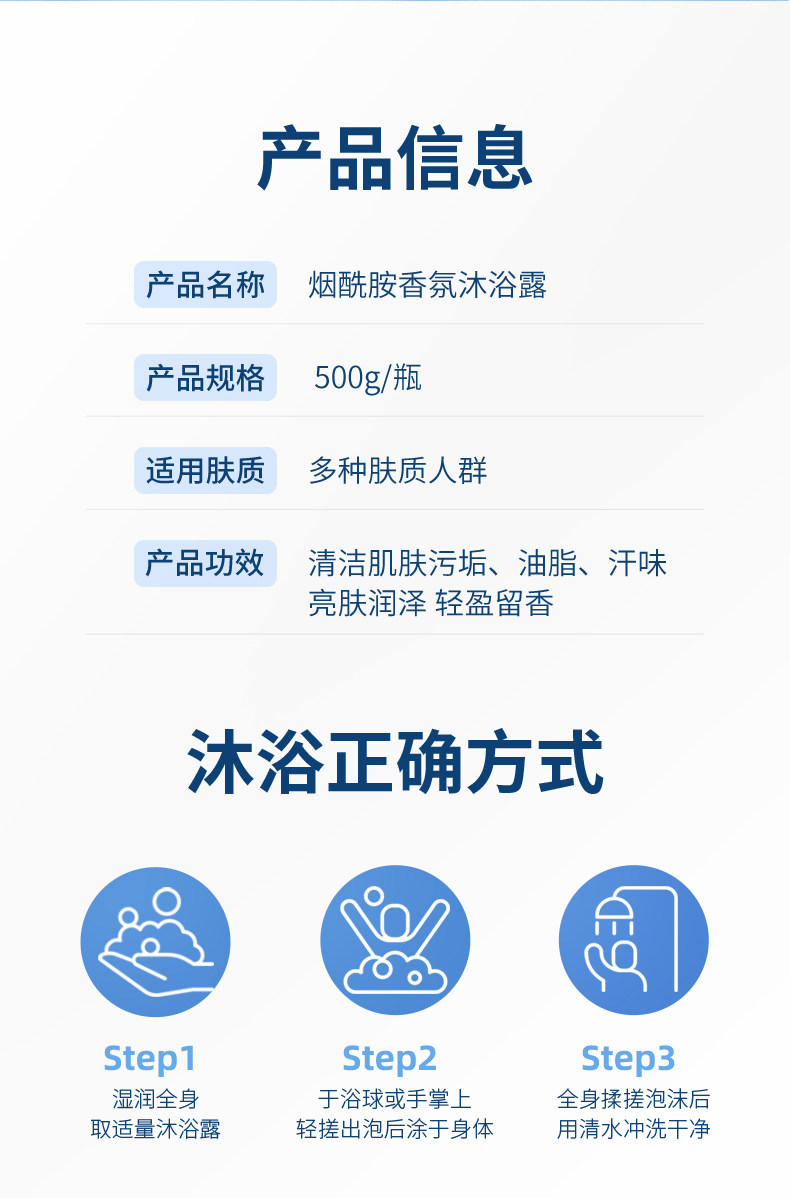 产品信息

产品名称 烟酰胺香氛沐浴露

产品规格 500g/瓶

适用肤质 多种肤质人群

产品功效 清洁肌肤污垢、油脂、汗味
亮肤润泽 轻盈留香

沐浴正确方式

Step1
湿润全身
取适量沐浴露

Step2
于浴球或手掌上
轻搓出泡后涂于身体

Step3
全身揉搓泡沫后
用清水冲洗干净