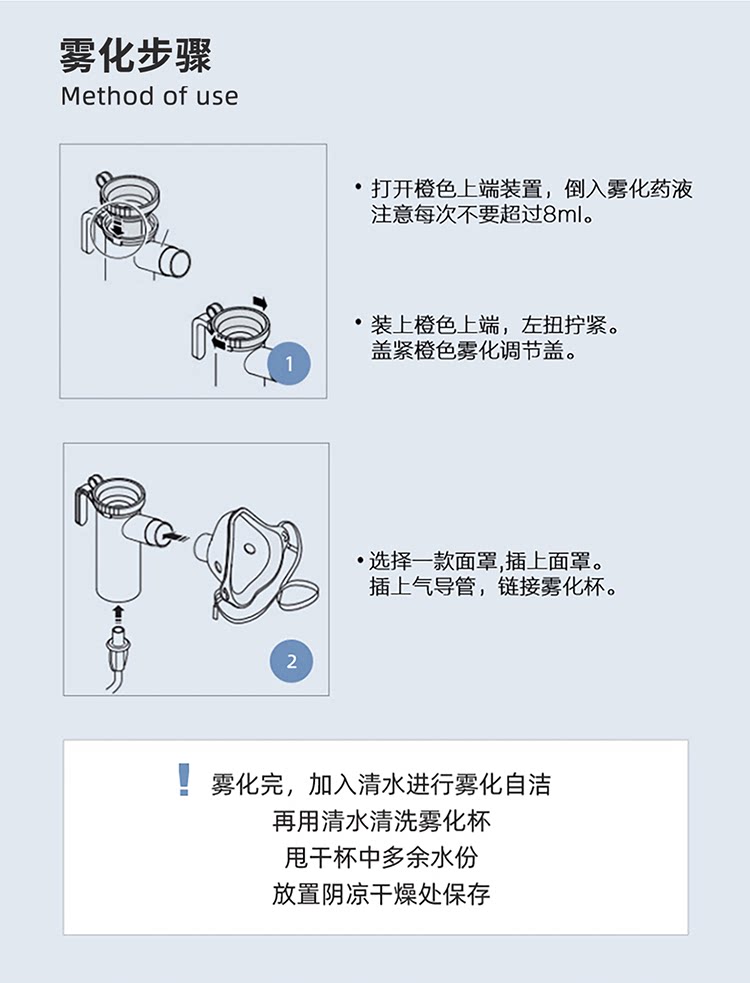 雾化步骤
Method of use

1

• 打开橙色上端装置，倒入雾化药液
注意每次不要超过8ml。

• 装上橙色上端，左扭拧紧。
盖紧橙色雾化调节盖。

2

• 选择一款面罩,插上面罩。
插上气导管，链接雾化杯。

! 雾化完，加入清水进行雾化自洁
再用清水清洗雾化杯
甩干杯中多余水份
放置阴凉干燥处保存