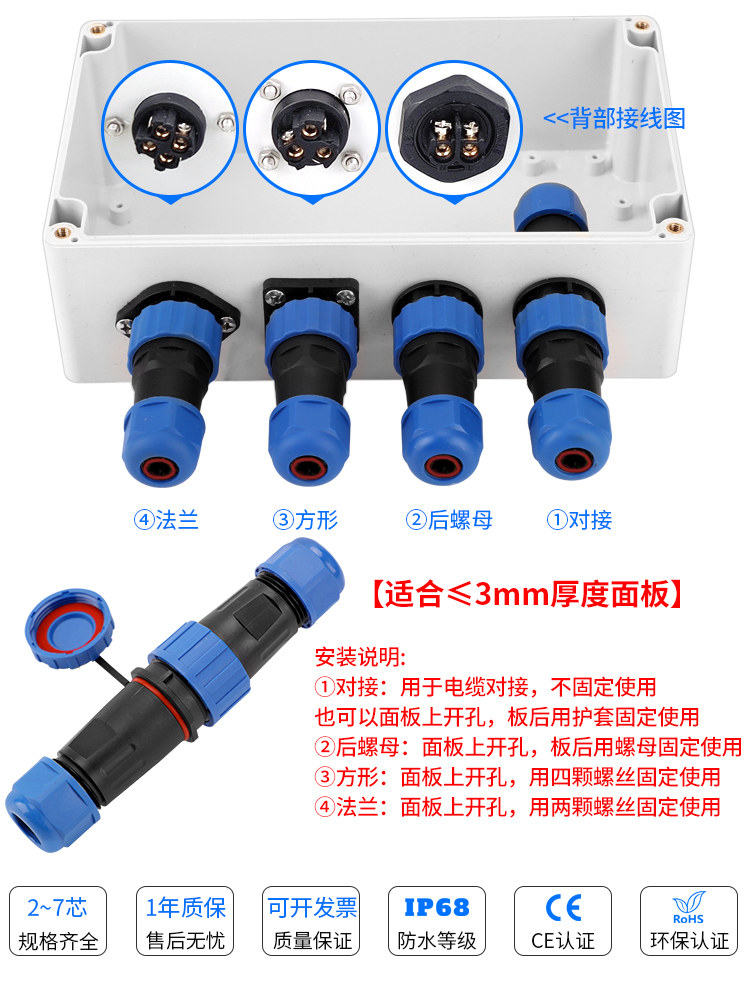 <<背部接线图

④法兰　③方形　②后螺母　①对接

【适合≤3mm厚度面板】

安装说明:
①对接：用于电缆对接，不固定使用
也可以面板上开孔，板后用护套固定使用
②后螺母：面板上开孔，板后用螺母固定使用
③方形：面板上开孔，用四颗螺丝固定使用
④法兰：面板上开孔，用两颗螺丝固定使用

2~7芯
规格齐全

1年质保
售后无忧

可开发票
质量保证

IP68
防水等级

CE
CE认证

RoHS
环保认证