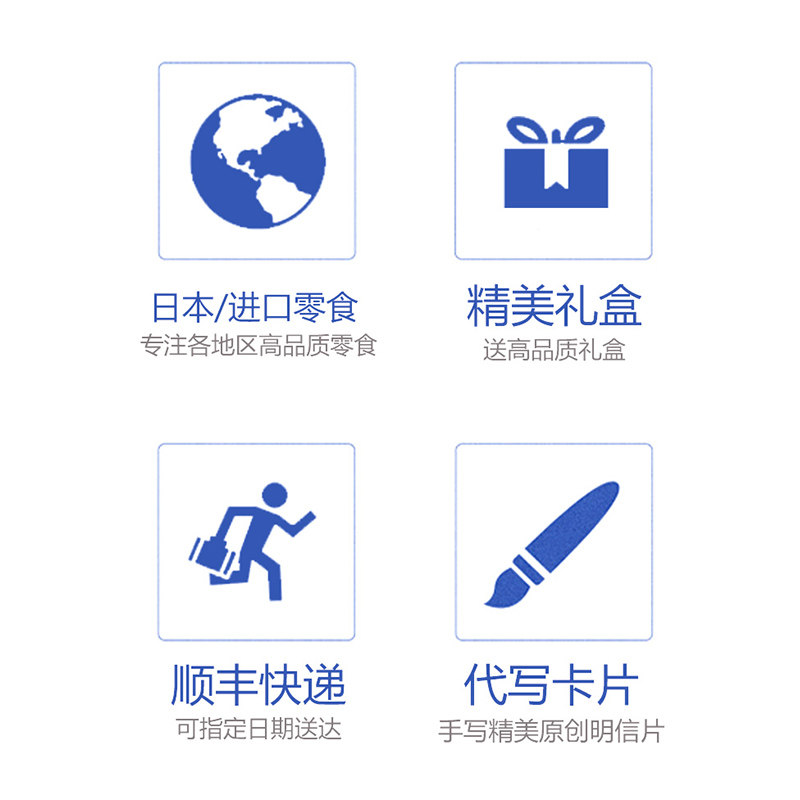 日本/进口零食
专注各地区高品质零食

精美礼盒
送高品质礼盒

顺丰快递
可指定日期送达

代写卡片
手写精美原创明信片