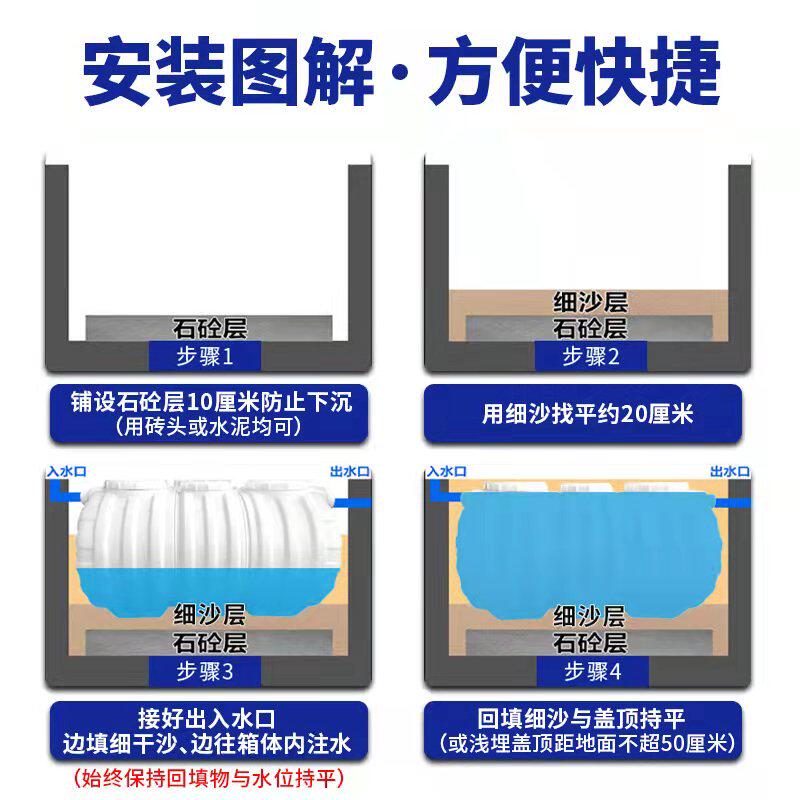 安装图解·方便快捷

石砼层
步骤1
铺设石砼层10厘米防止下沉
(用砖头或水泥均可)

细沙层
石砼层
步骤2
用细沙找平约20厘米

入水口
出水口
细沙层
石砼层
步骤3
接好出入水口
边填细干沙、边往箱体内注水
(始终保持回填物与水位持平)

入水口
出水口
细沙层
石砼层
步骤4
回填细沙与盖顶持平
(或浅埋盖顶距地面不超50厘米)