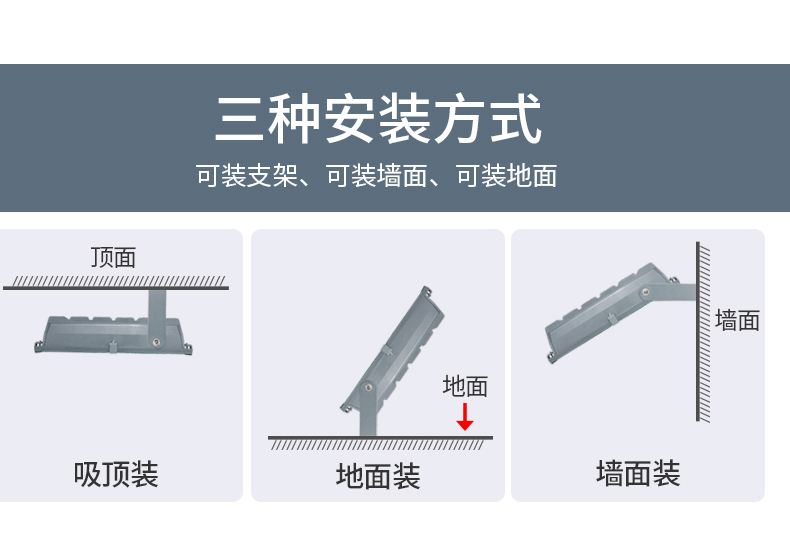 三种安装方式

可装支架、可装墙面、可装地面

顶面

吸顶装

地面

地面装

墙面

墙面装