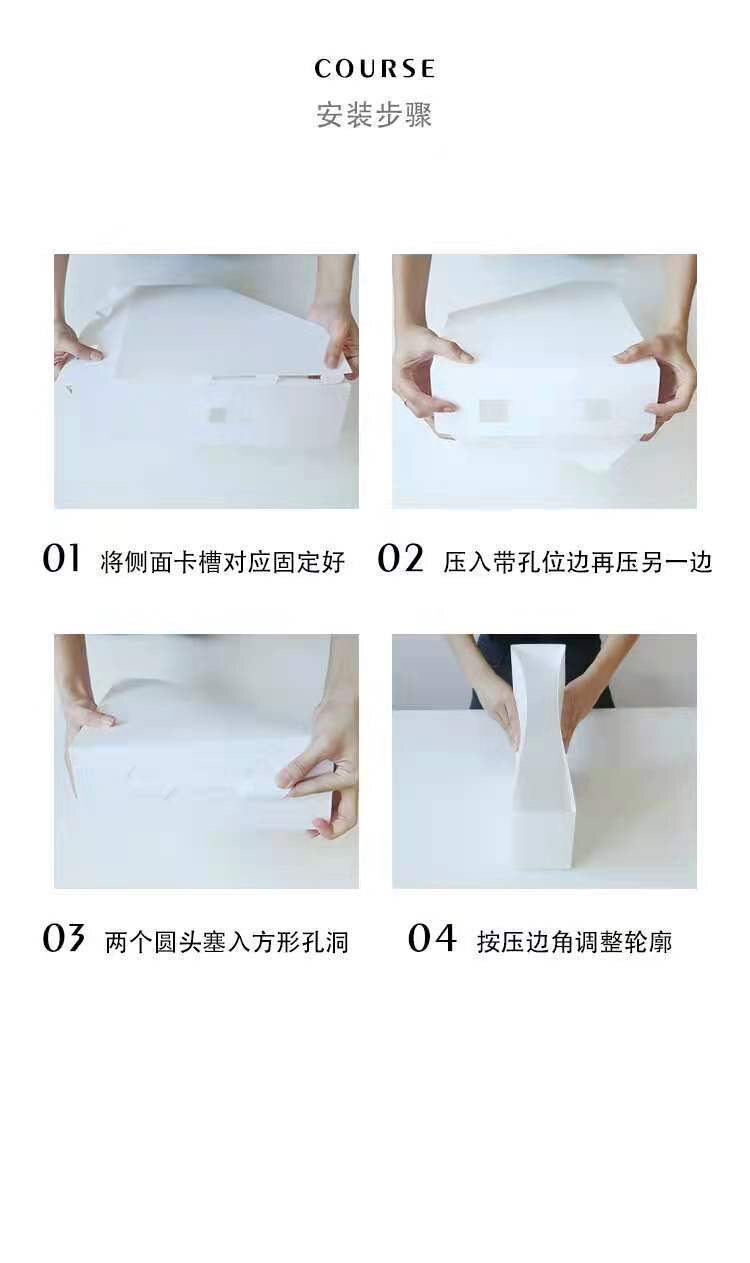 COURSE
安装步骤

01 将侧面卡槽对应固定好

02 压入带孔位边再压另一边

03 两个圆头塞入方形孔洞

04 按压边角调整轮廓