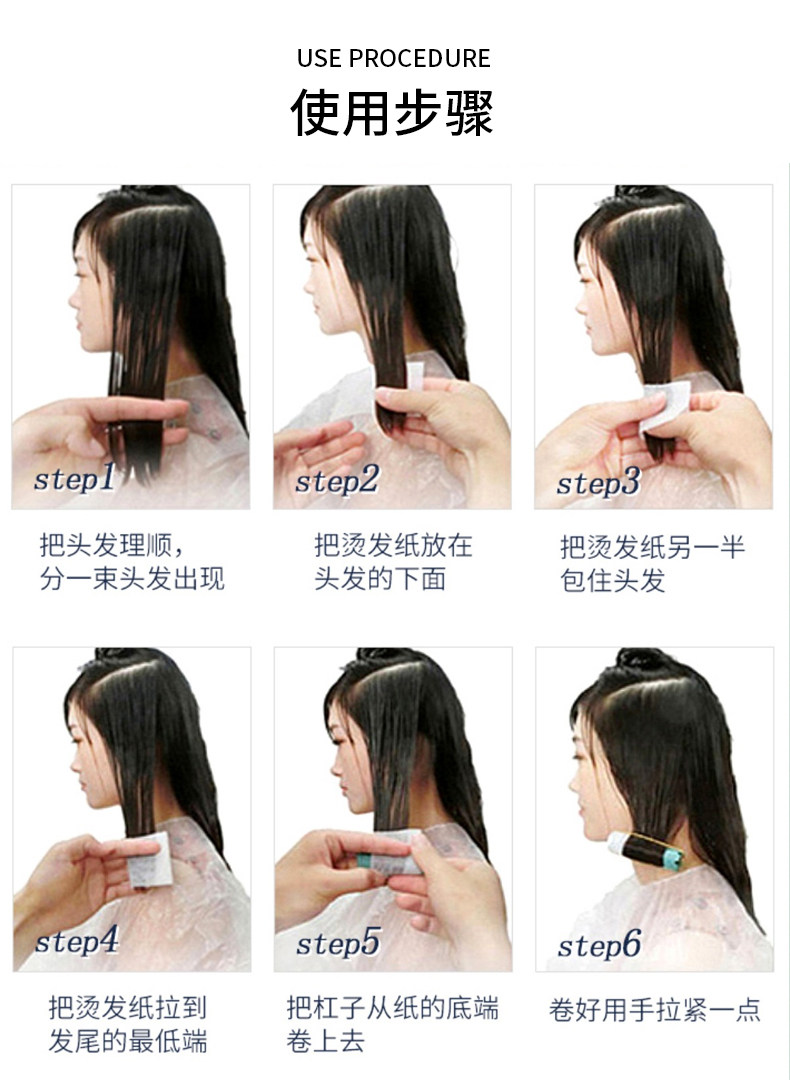 USE PROCEDURE
使用步骤

step1
把头发理顺，分一束头发出现

step2
把烫发纸放在头发的下面

step3
把烫发纸另一半包住头发

step4
把烫发纸拉到发尾的最低端

step5
把杠子从纸的底端卷上去

step6
卷好用手拉紧一点