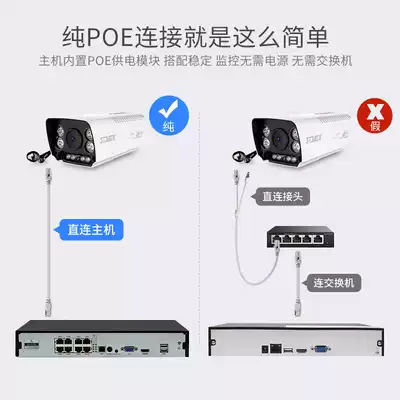 纯POE连接就是这么简单
主机内置POE供电模块 搭配稳定 监控无需电源 无需交换机

纯

直连主机

X
假

直连接头

连交换机