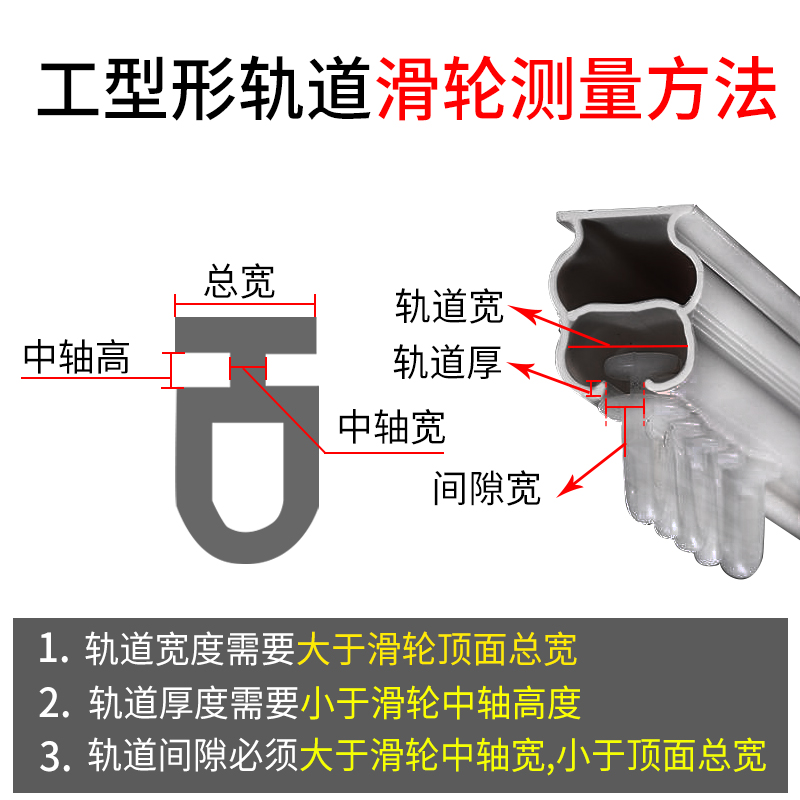 工型形轨道滑轮测量方法

总宽
中轴高
中轴宽

轨道宽
轨道厚
间隙宽

1. 轨道宽度需要大于滑轮顶面总宽
2. 轨道厚度需要小于滑轮中轴高度
3. 轨道间隙必须大于滑轮中轴宽,小于顶面总宽