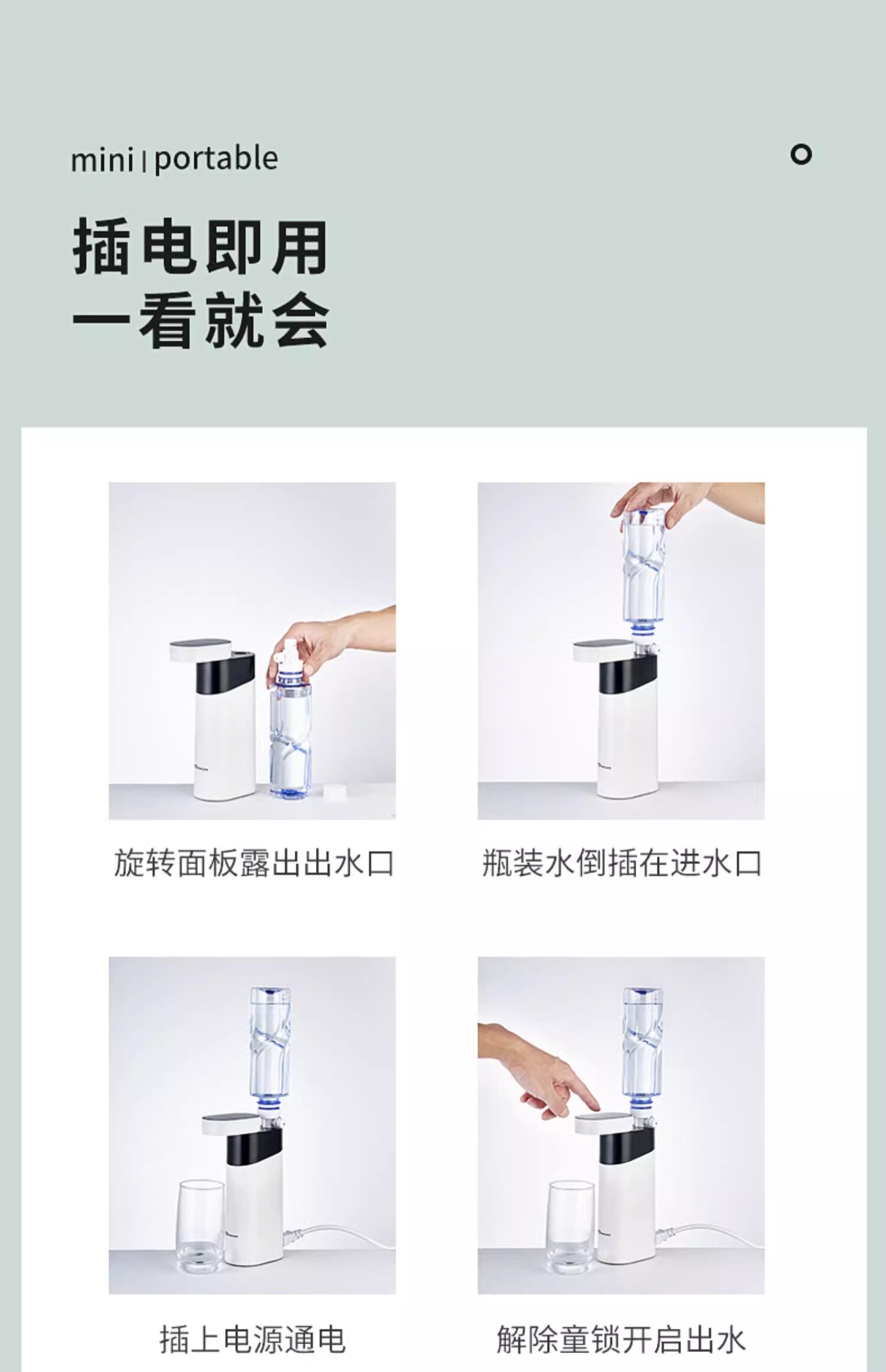 mini | portable

插电即用
一看就会

旋转面板露出出水口

瓶装水倒插在进水口

插上电源通电

解除童锁开启出水