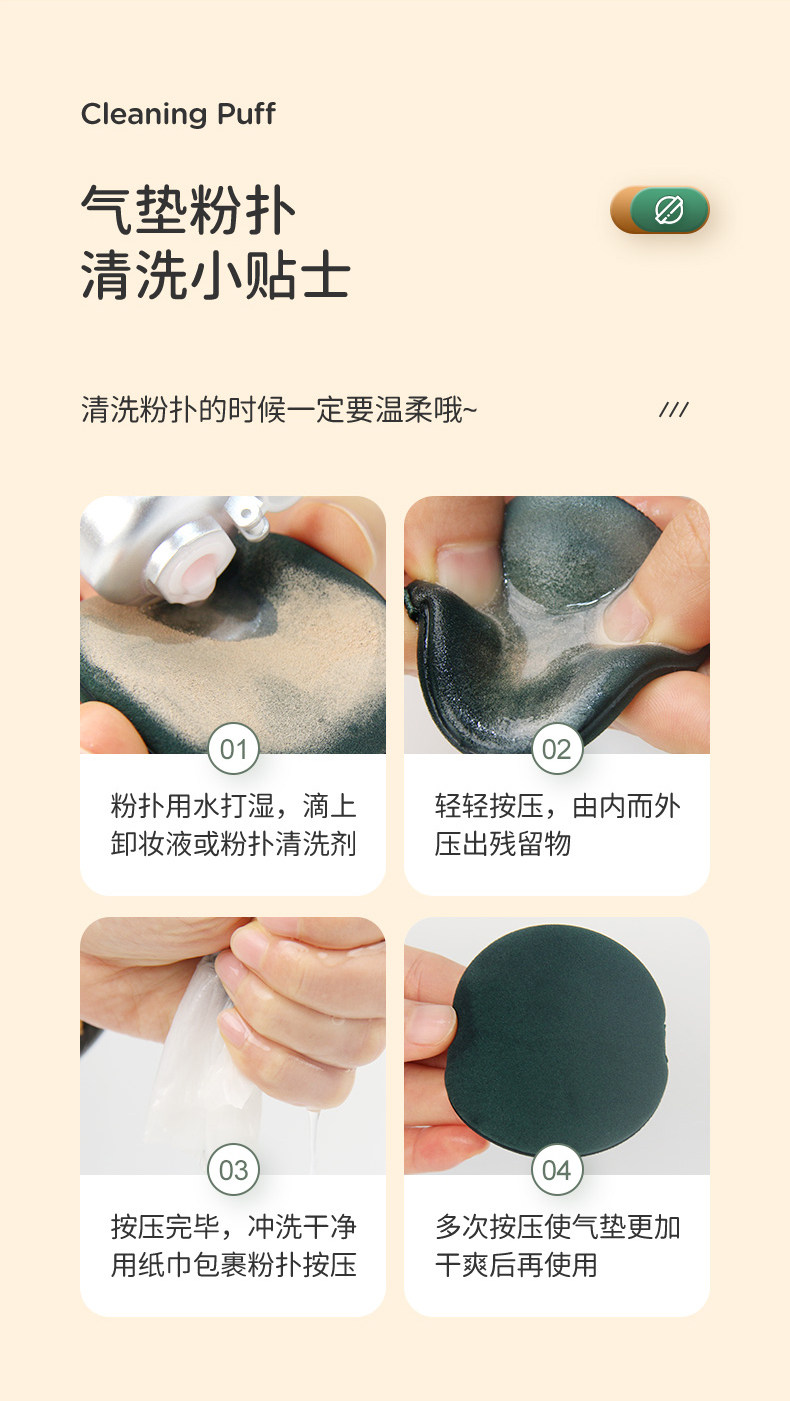 Cleaning Puff

气垫粉扑
清洗小贴士

清洗粉扑的时候一定要温柔哦~ ///

01
粉扑用水打湿，滴上卸妆液或粉扑清洗剂

02
轻轻按压，由内而外压出残留物

03
按压完毕，冲洗干净用纸巾包裹粉扑按压

04
多次按压使气垫更加干爽后再使用