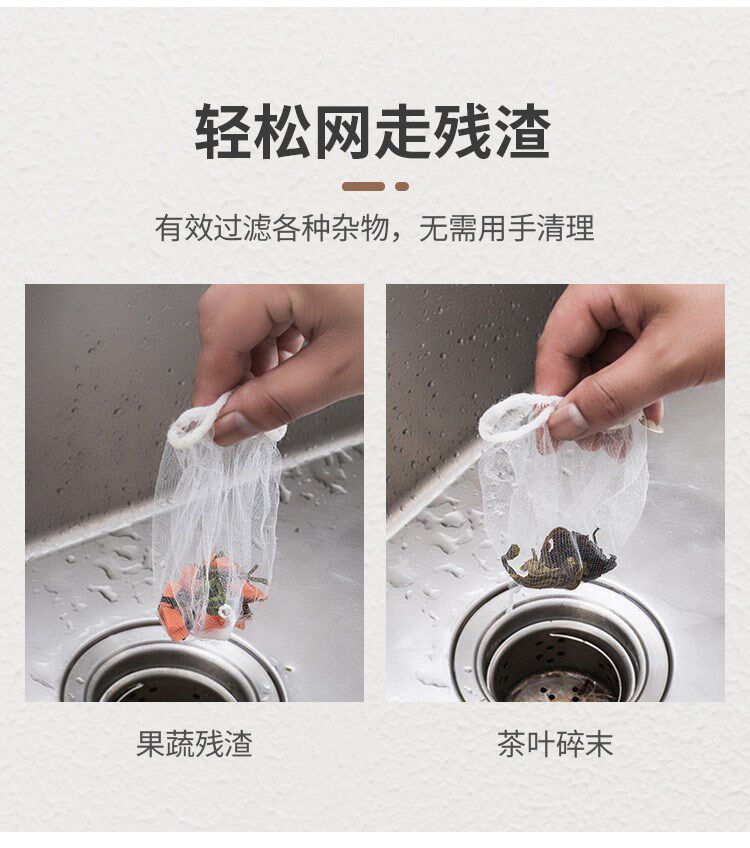 轻松网走残渣

有效过滤各种杂物，无需用手清理

果蔬残渣

茶叶碎末