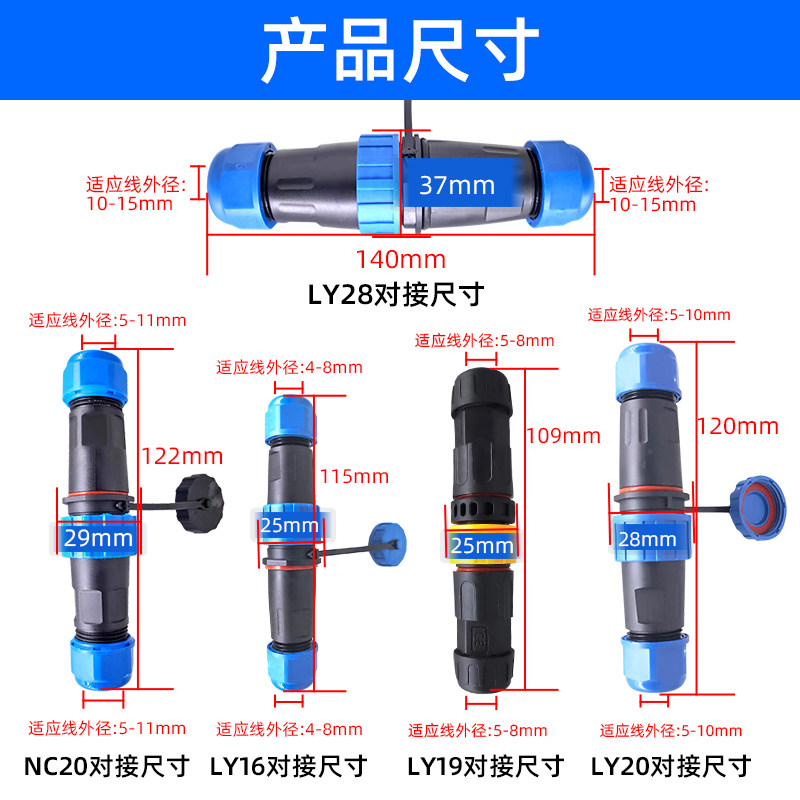 产品尺寸

适应线外径:
10-15mm

37mm

适应线外径:
10-15mm

140mm

LY28对接尺寸

适应线外径:5-11mm

122mm

29mm

适应线外径:5-11mm

NC20对接尺寸

适应线外径:4-8mm

115mm

25mm

适应线外径:4-8mm

LY16对接尺寸

适应线外径:5-8mm

109mm

25mm

适应线外径:5-8mm

LY19对接尺寸

适应线外径:5-10mm

120mm

28mm

适应线外径:5-10mm

LY20对接尺寸