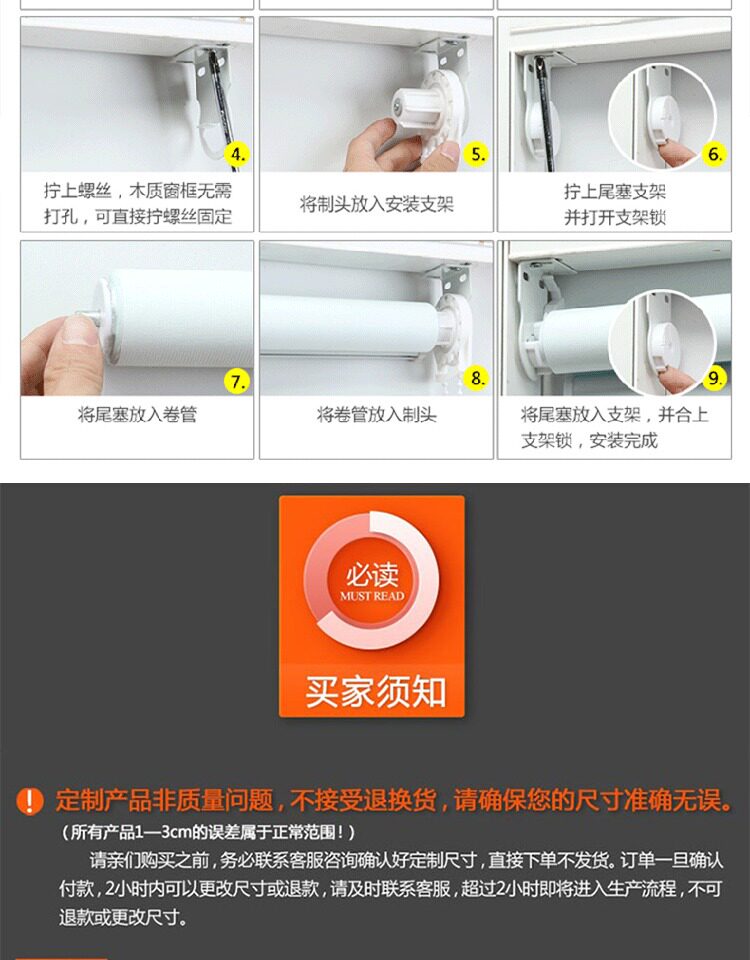 4.

拧上螺丝，木质窗框无需打孔，可直接拧螺丝固定

5.

将制头放入安装支架

6.

拧上尾塞支架并打开支架锁

7.

将尾塞放入卷管

8.

将卷管放入制头

9.

将尾塞放入支架，并合上支架锁，安装完成

必读
MUST READ

买家须知

! 定制产品非质量问题，不接受退换货，请确保您的尺寸准确无误。

（所有产品1—3cm的误差属于正常范围！）

请亲们购买之前，务必联系客服咨询确认好定制尺寸，直接下单不发货。订单一旦确认付款，2小时内可以更改尺寸或退款，请及时联系客服，超过2小时即将进入生产流程，不可退款或更改尺寸。